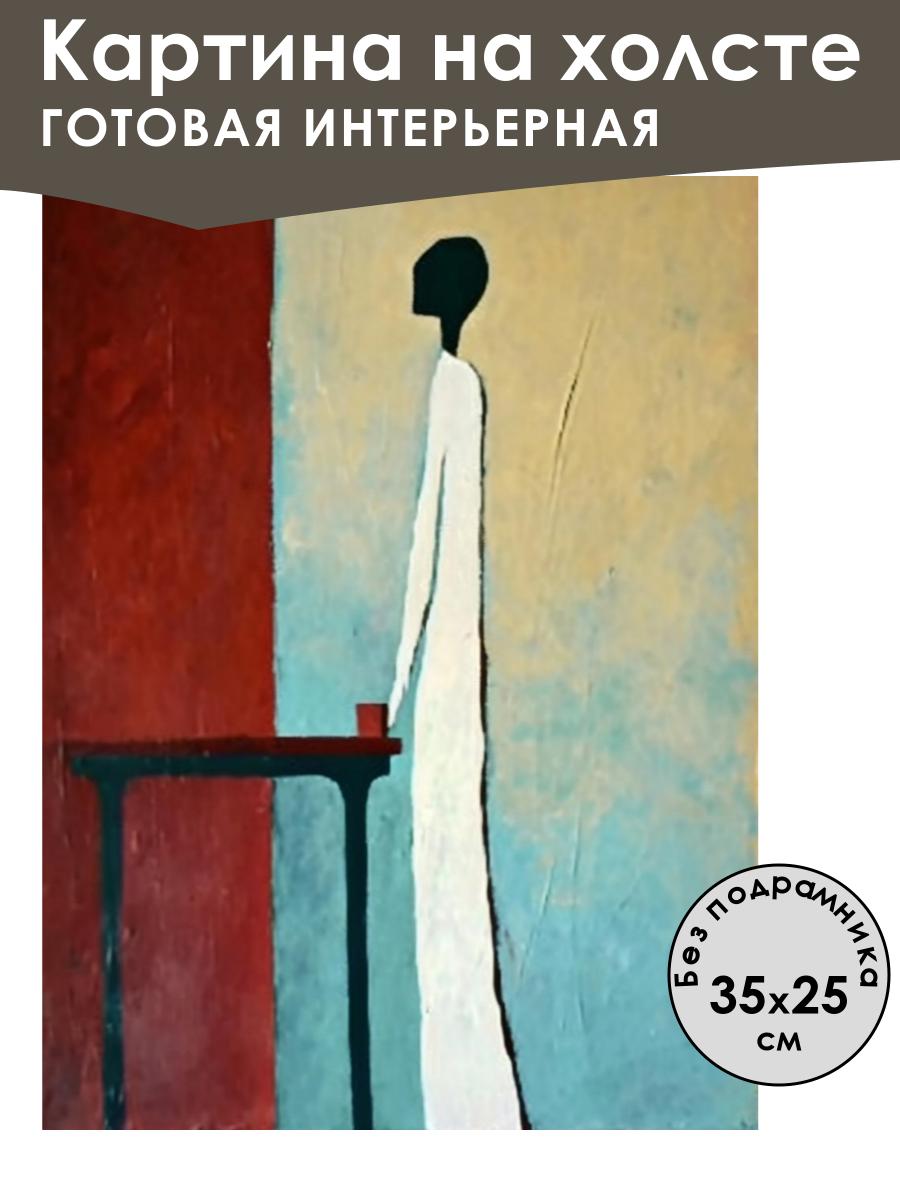 Картина на холсте
ГОТОВАЯ ИНТЕРЬЕРНАЯ

Без подрамника
35x25
см