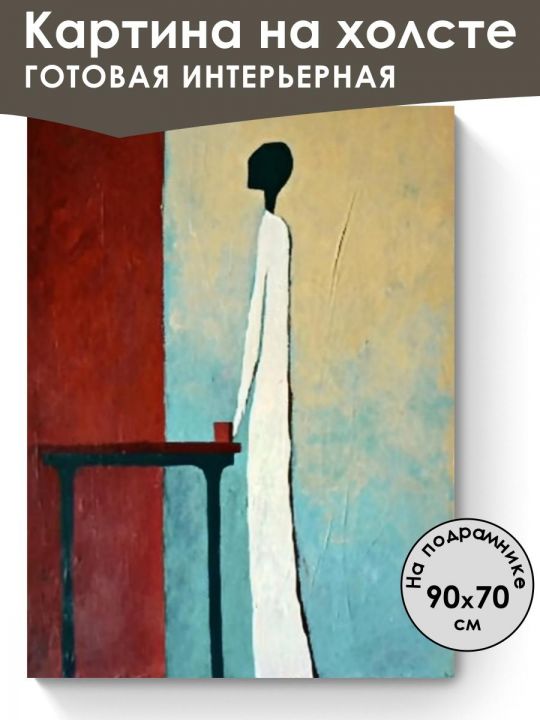 Картина на холсте
ГОТОВАЯ ИНТЕРЬЕРНАЯ

На подрамнике
90x70
см