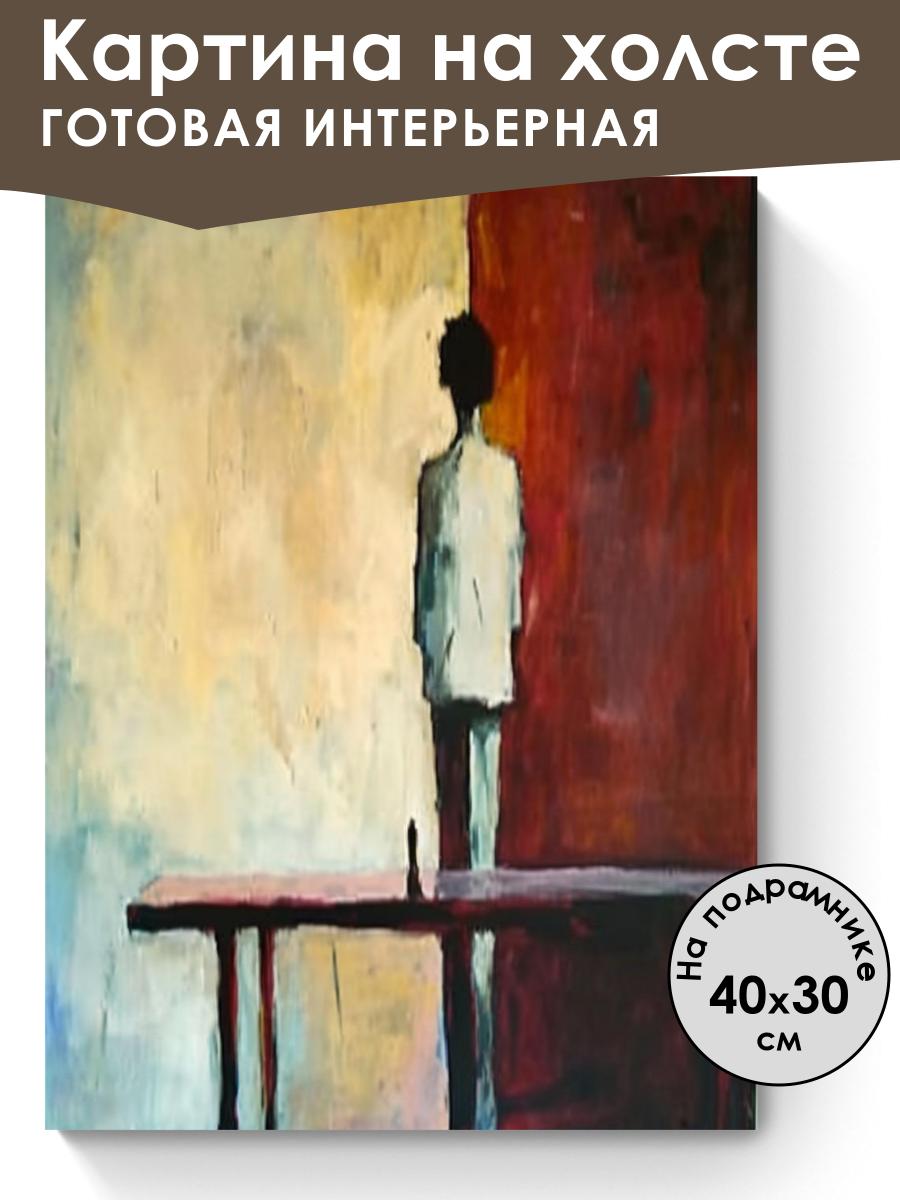 Картина на холсте
ГОТОВАЯ ИНТЕРЬЕРНАЯ

На подрамнике
40x30
см