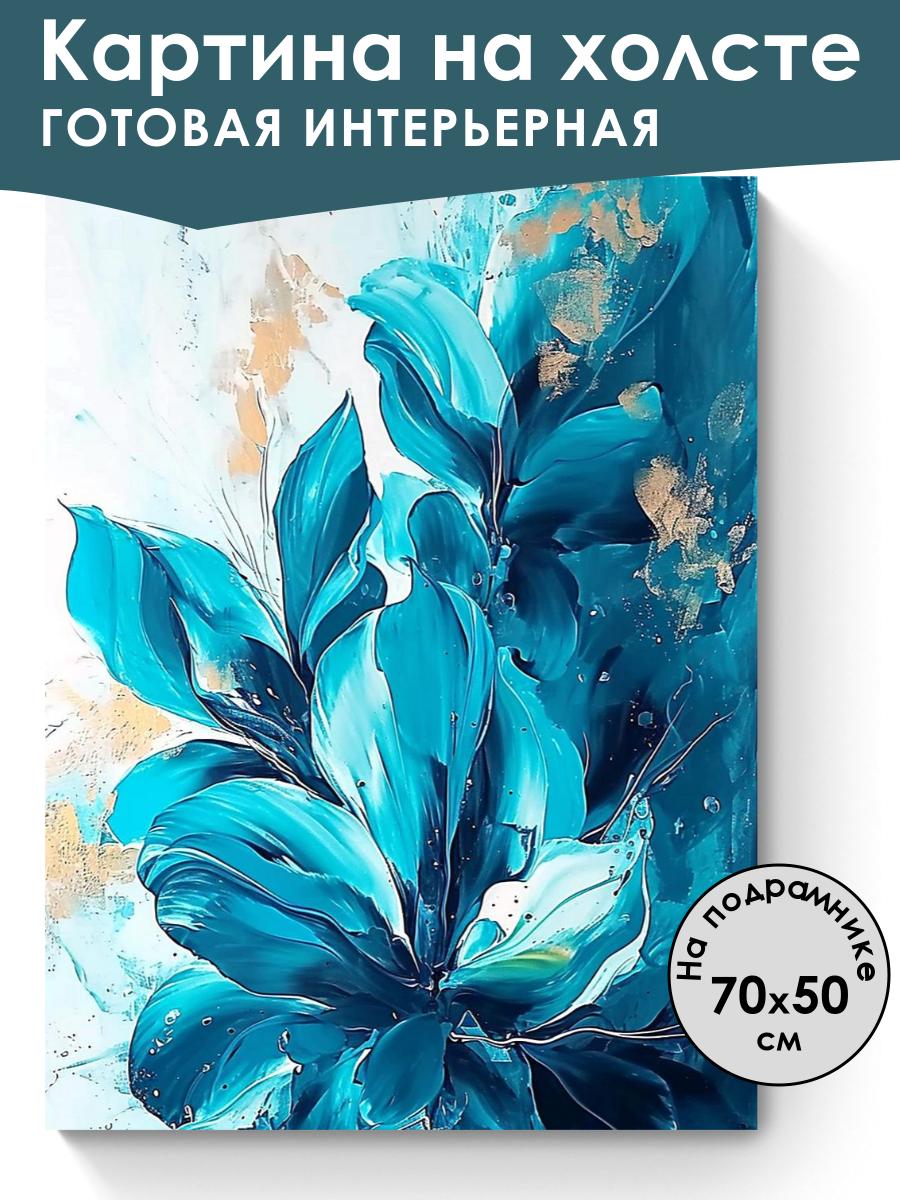 Картина на холсте
ГОТОВАЯ ИНТЕРЬЕРНАЯ

На подрамнике
70x50
см