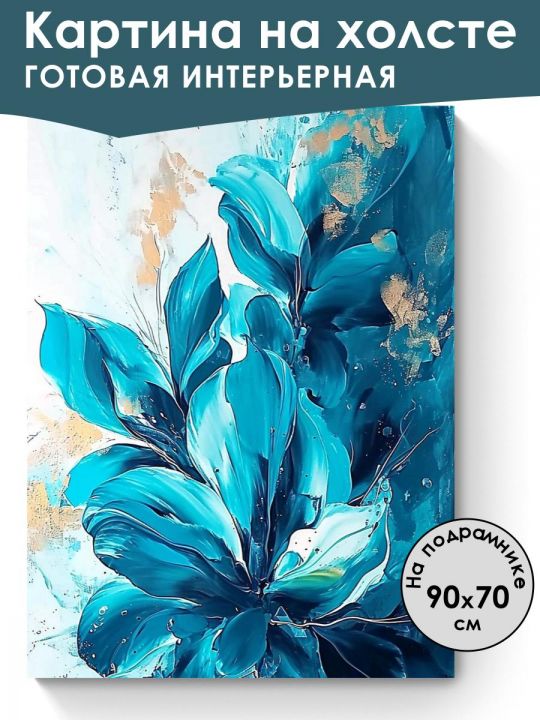 Картина на холсте
ГОТОВАЯ ИНТЕРЬЕРНАЯ

На подрамнике
90x70
см