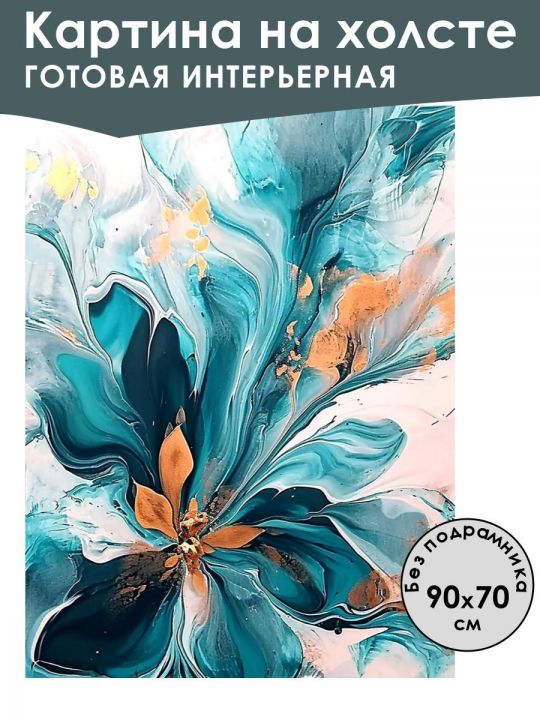 Картина на холсте
ГОТОВАЯ ИНТЕРЬЕРНАЯ

Без подрамника
90x70
см