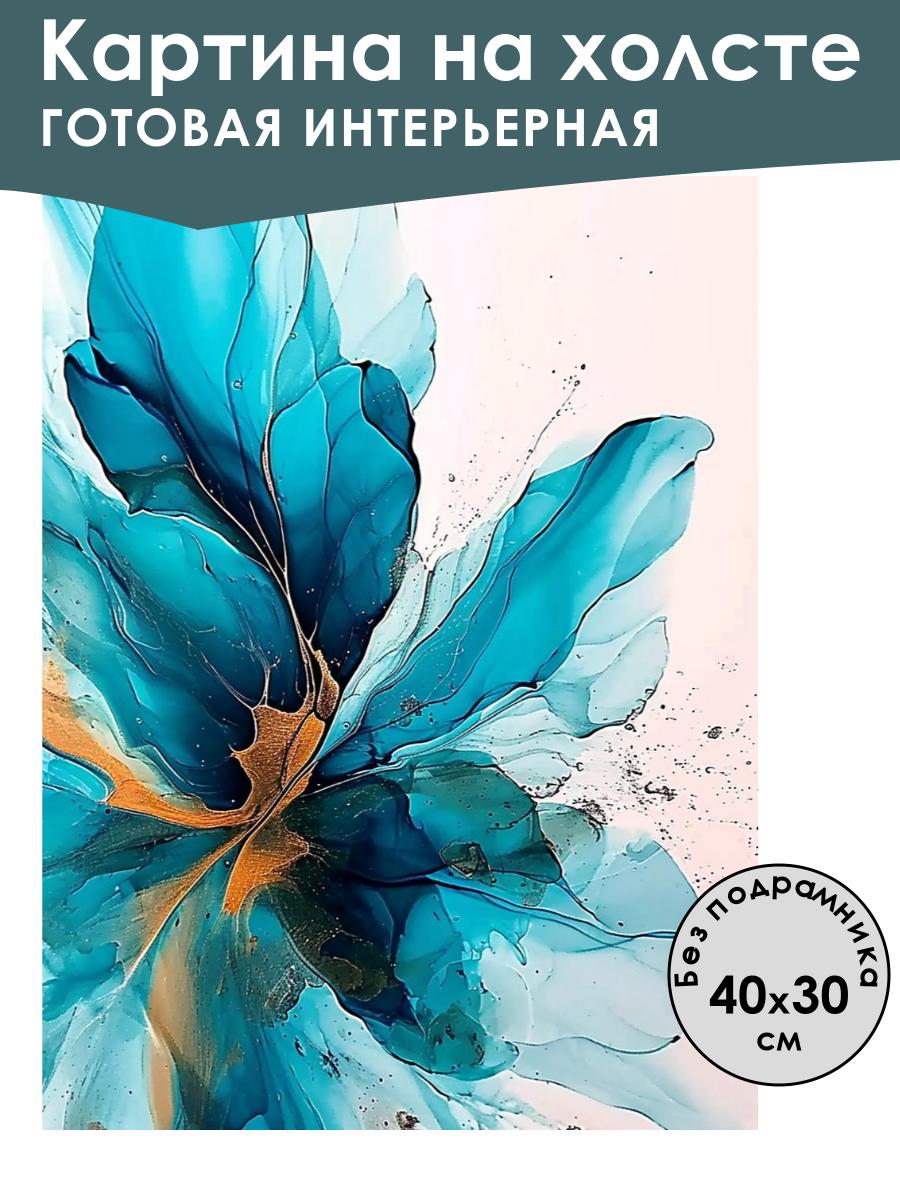 Картина на холсте
ГОТОВАЯ ИНТЕРЬЕРНАЯ

Без подрамника
40x30
см