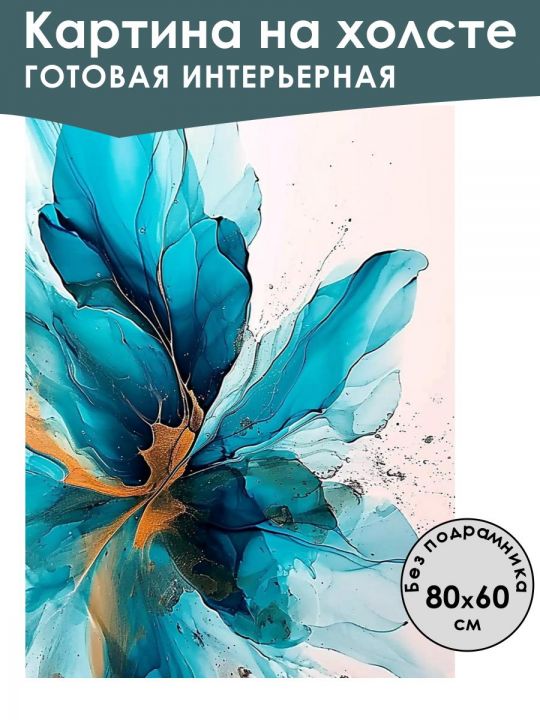 Картина на холсте
ГОТОВАЯ ИНТЕРЬЕРНАЯ

Без подрамника
80x60
см