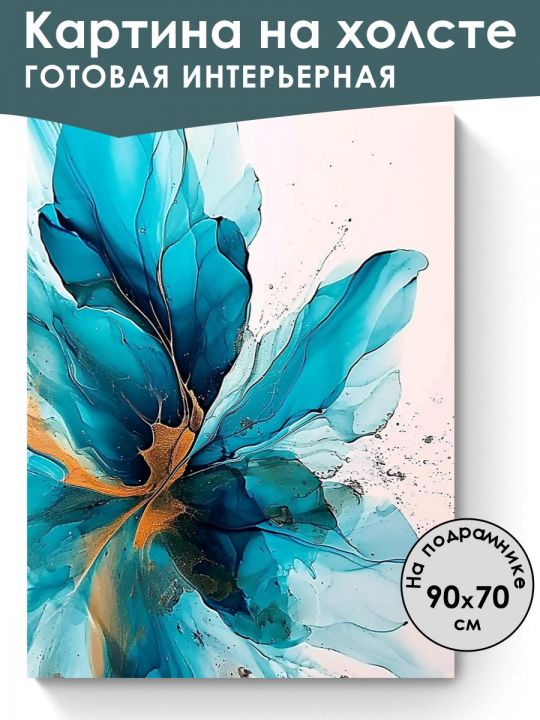 Картина на холсте
ГОТОВАЯ ИНТЕРЬЕРНАЯ

На подрамнике
90x70
см