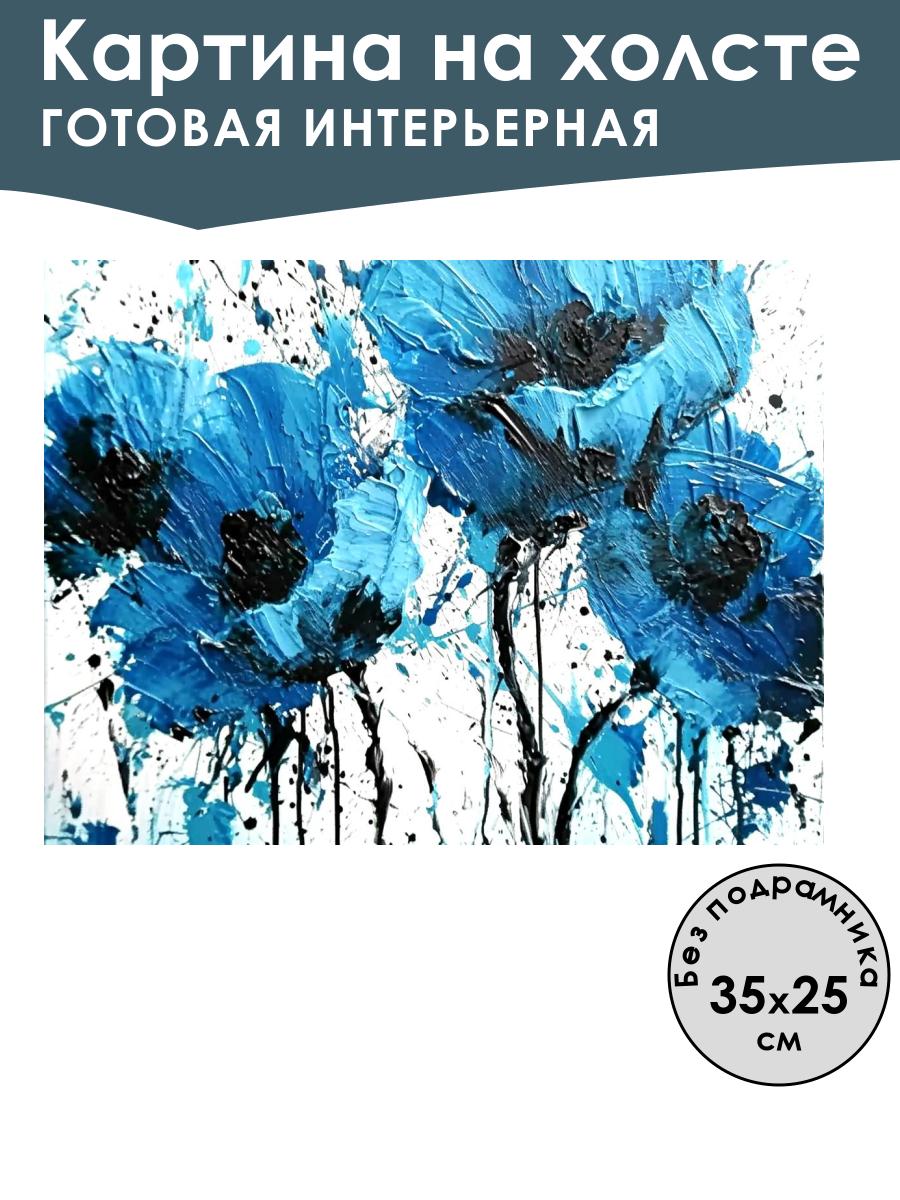 Картина на холсте
ГОТОВАЯ ИНТЕРЬЕРНАЯ

Без подрамника
35x25
см