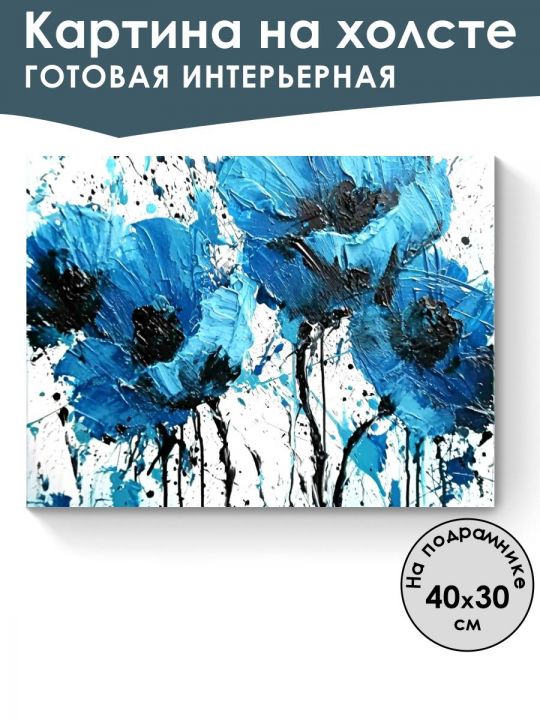 Картина на холсте
ГОТОВАЯ ИНТЕРЬЕРНАЯ

На подрамнике
40x30
см