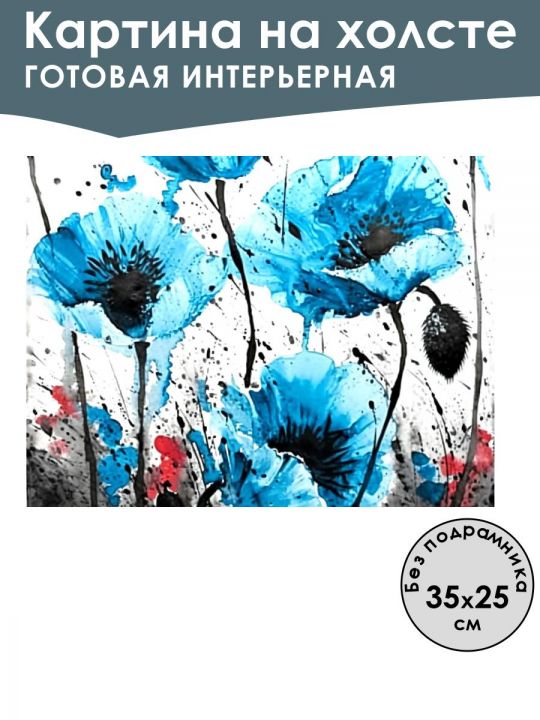 Картина на холсте
ГОТОВАЯ ИНТЕРЬЕРНАЯ

Без подрамника
35x25
см