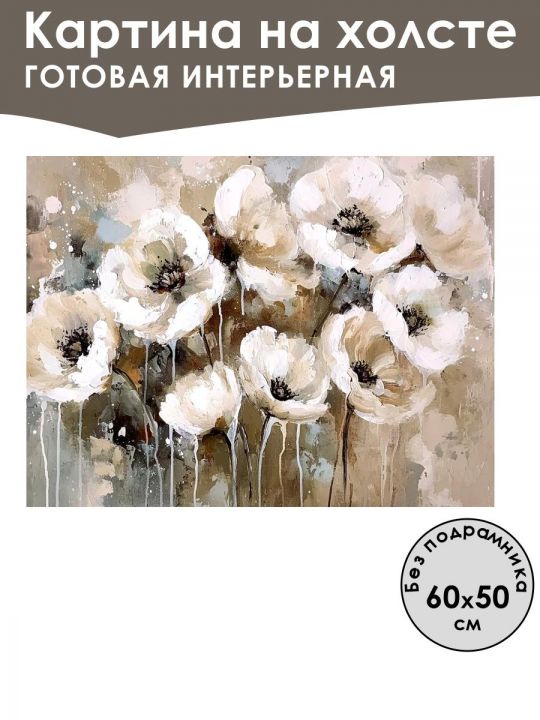 Картина на холсте
ГОТОВАЯ ИНТЕРЬЕРНАЯ

Без подрамника
60x50
см