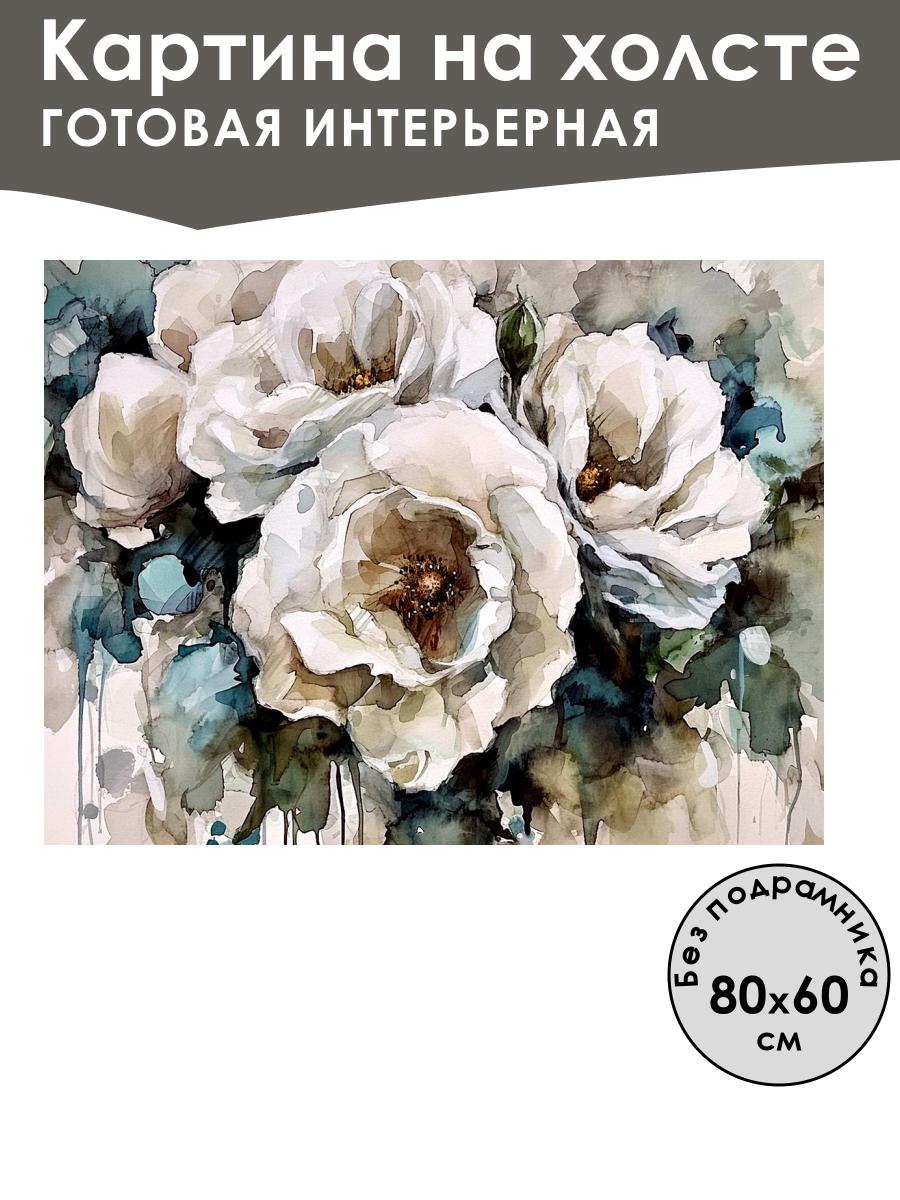 Картина на холсте
ГОТОВАЯ ИНТЕРЬЕРНАЯ

Без подрамника
80x60
см