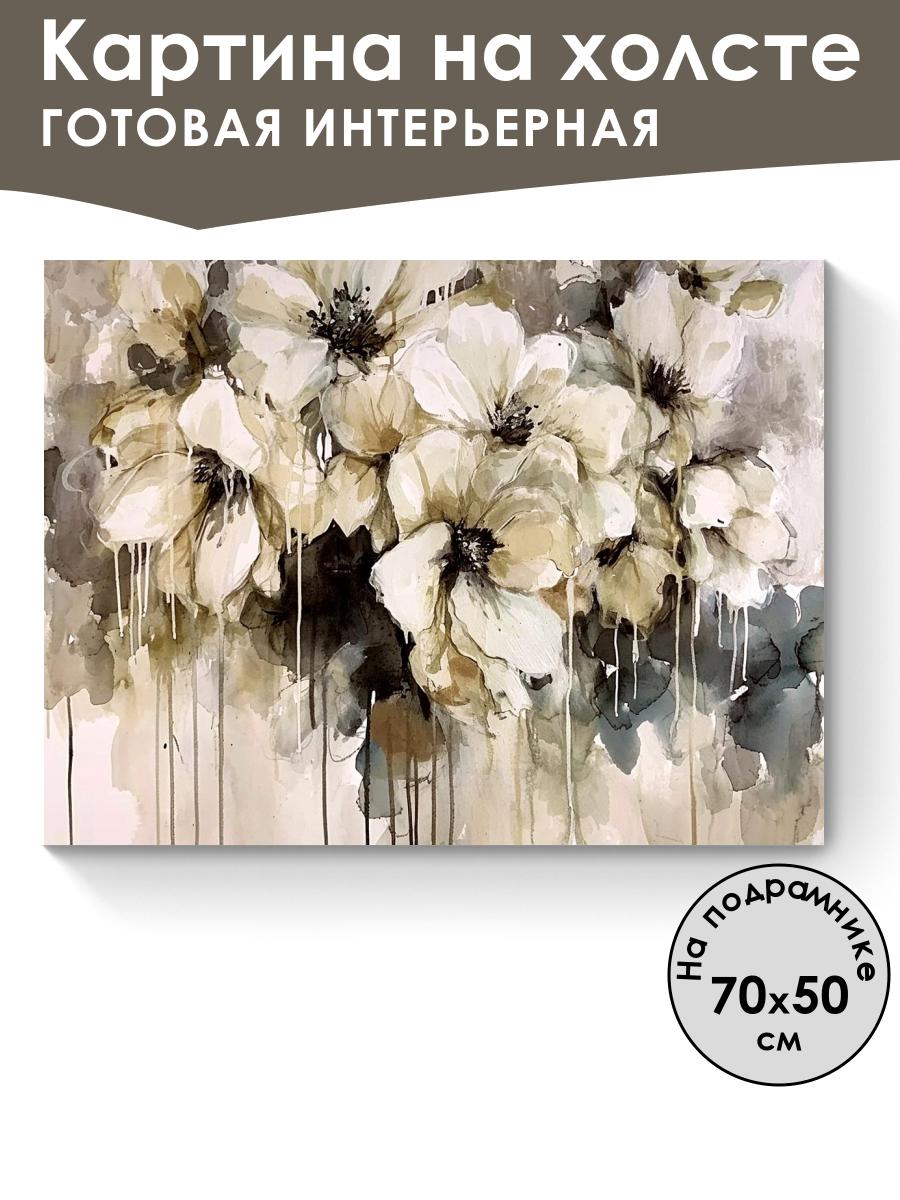 Картина на холсте
ГОТОВАЯ ИНТЕРЬЕРНАЯ

На подрамнике
70x50
см