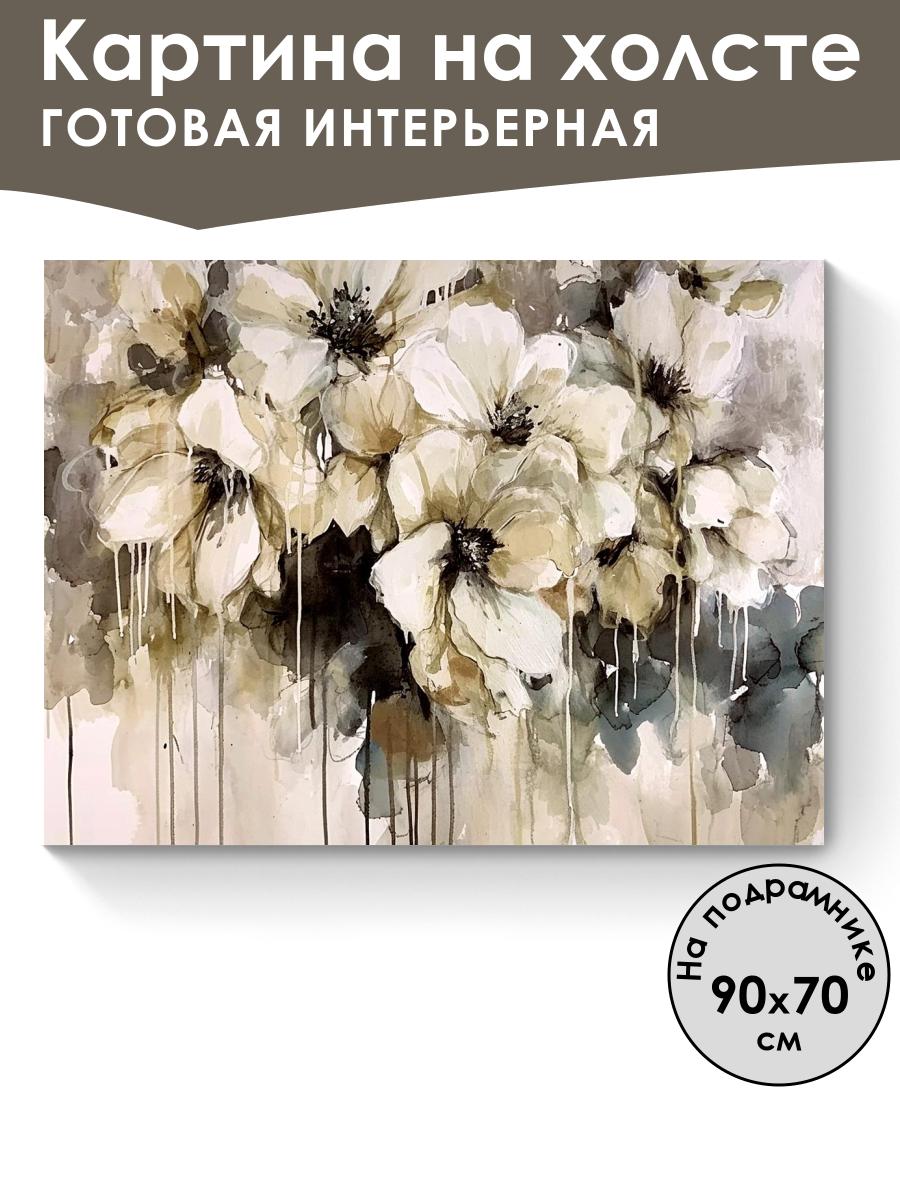 Картина на холсте
ГОТОВАЯ ИНТЕРЬЕРНАЯ

На подрамнике
90x70
см