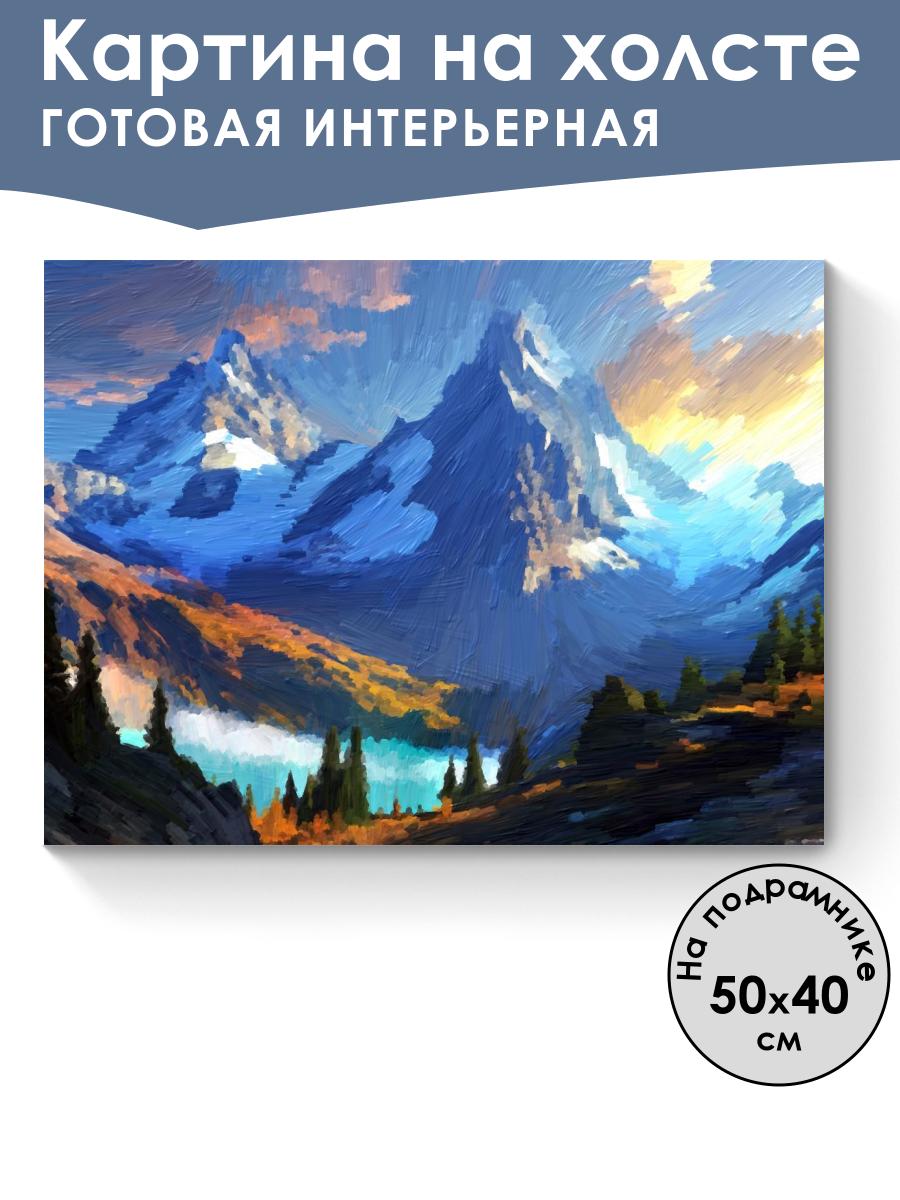 Картина на холсте
ГОТОВАЯ ИНТЕРЬЕРНАЯ

На подрамнике
50x40
см