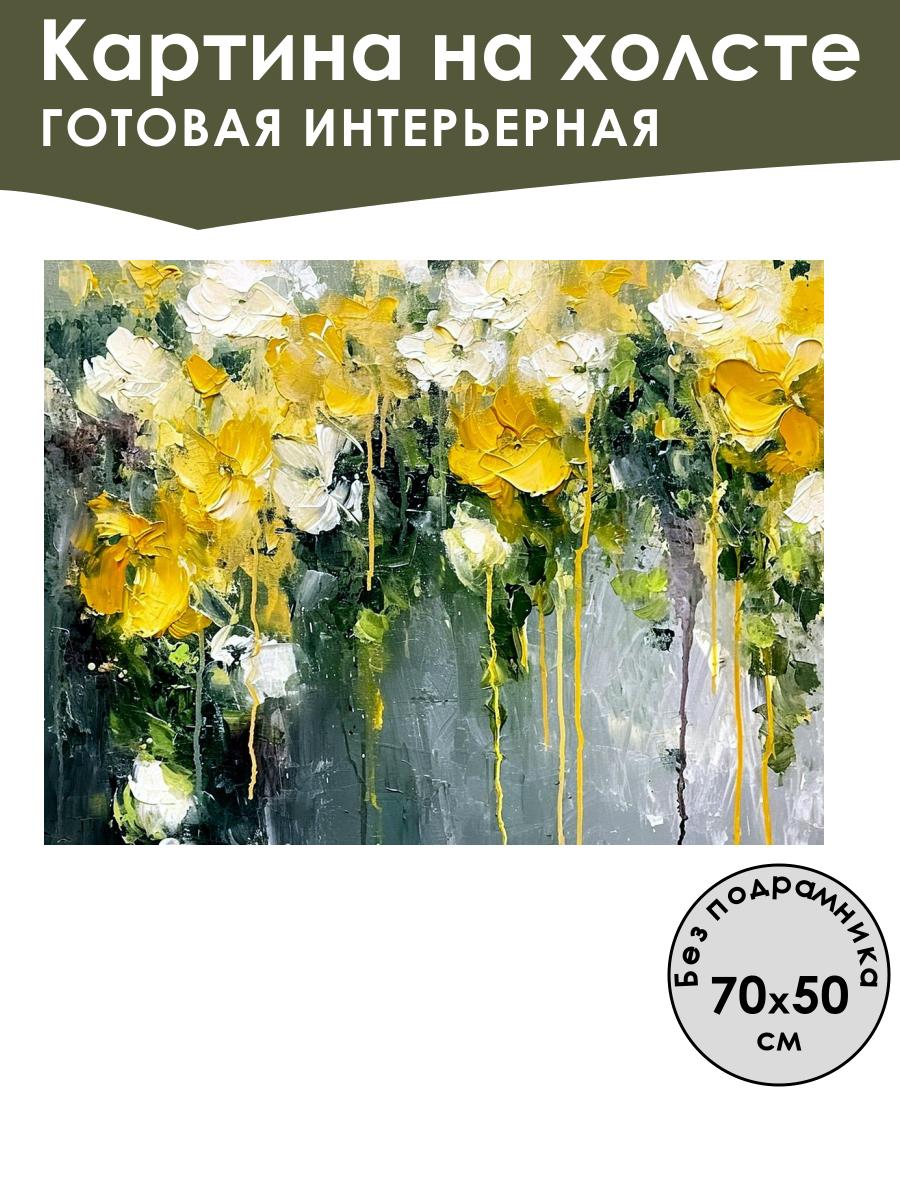 Картина на холсте
ГОТОВАЯ ИНТЕРЬЕРНАЯ

Без подрамника
70x50
см