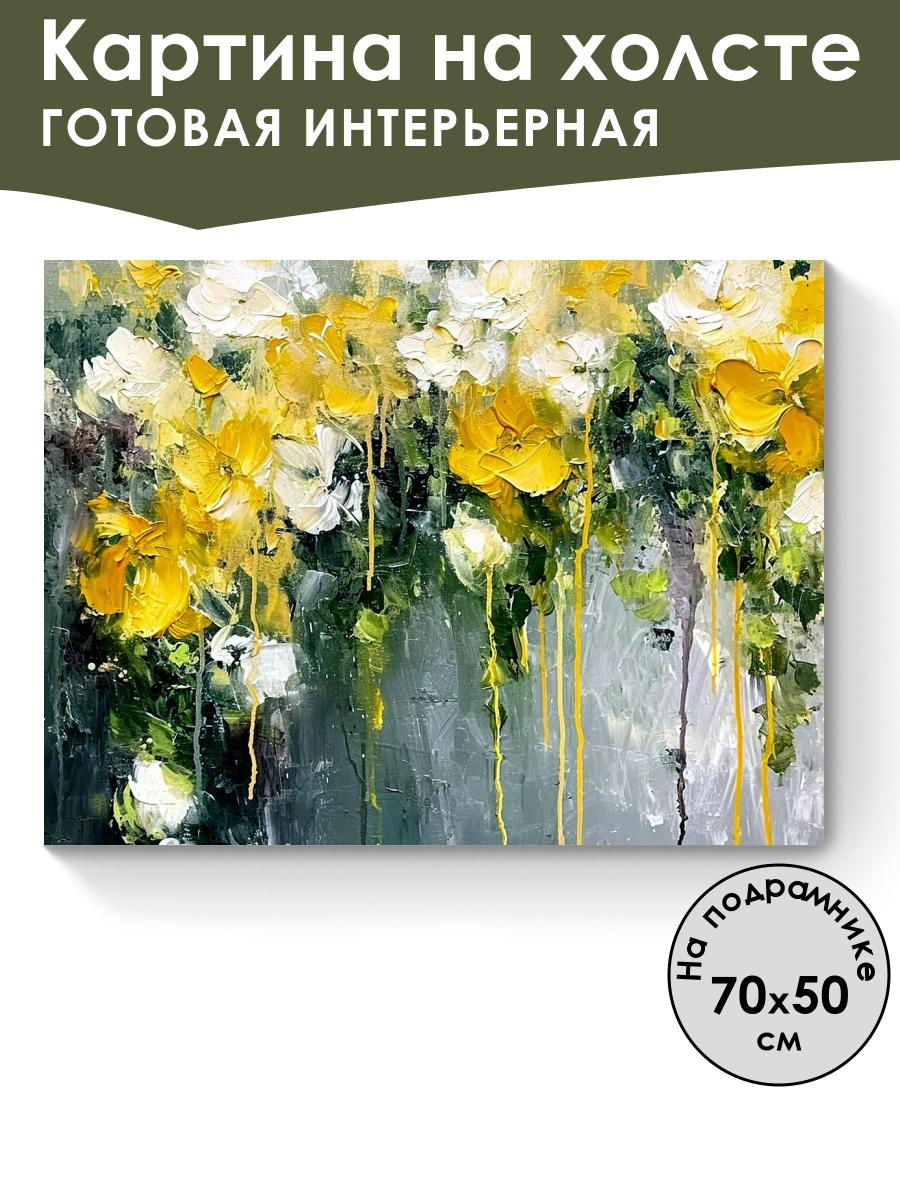 Картина на холсте
ГОТОВАЯ ИНТЕРЬЕРНАЯ

На подрамнике
70x50
см