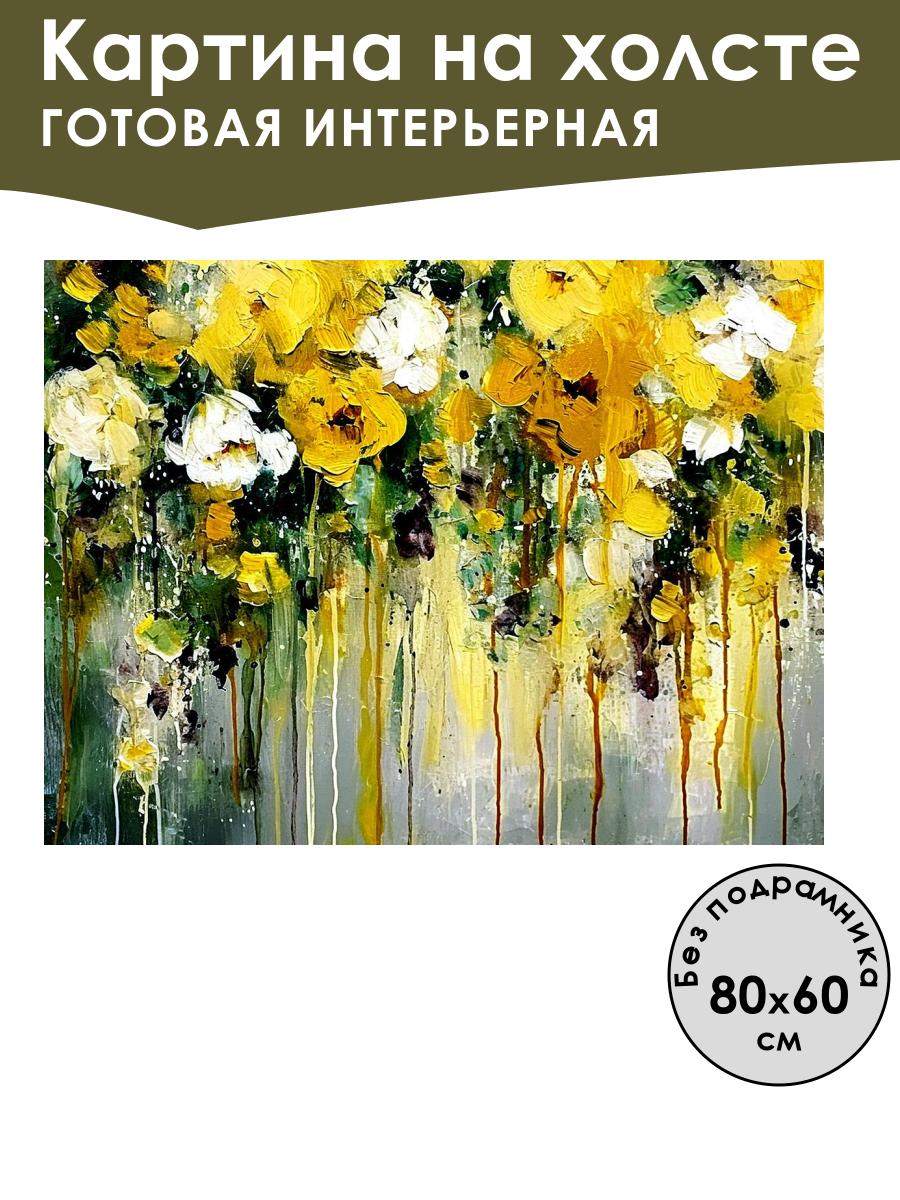 Картина на холсте
ГОТОВАЯ ИНТЕРЬЕРНАЯ

Без подрамника
80x60
см