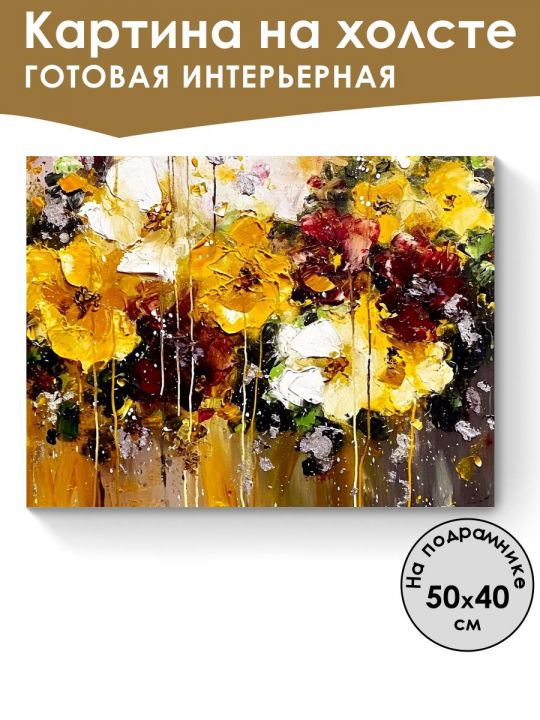 Картина на холсте
ГОТОВАЯ ИНТЕРЬЕРНАЯ

На подрамнике
50x40
см