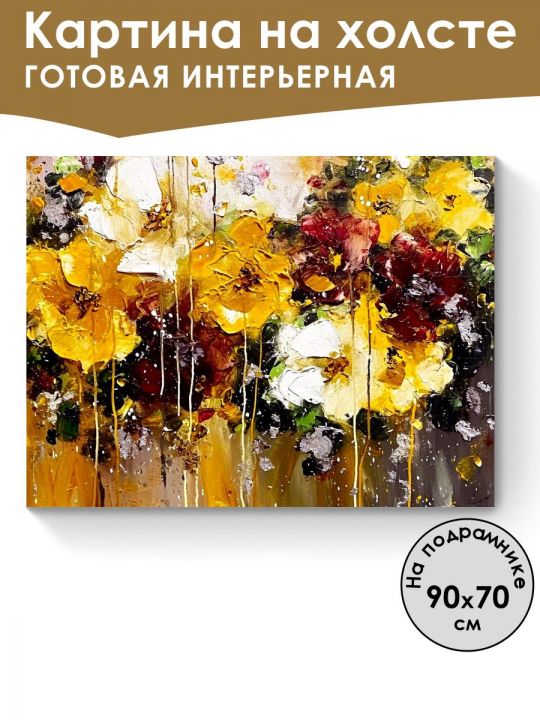 Картина на холсте
ГОТОВАЯ ИНТЕРЬЕРНАЯ

На подрамнике
90x70
см