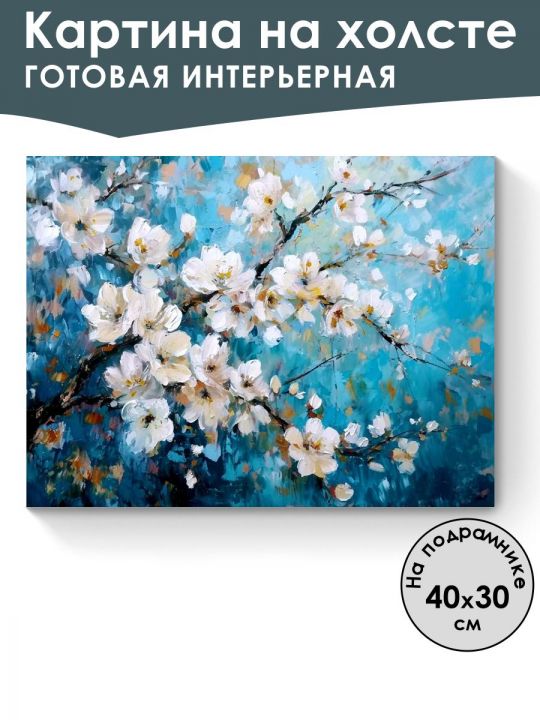 Картина на холсте
ГОТОВАЯ ИНТЕРЬЕРНАЯ

На подрамнике
40x30
см