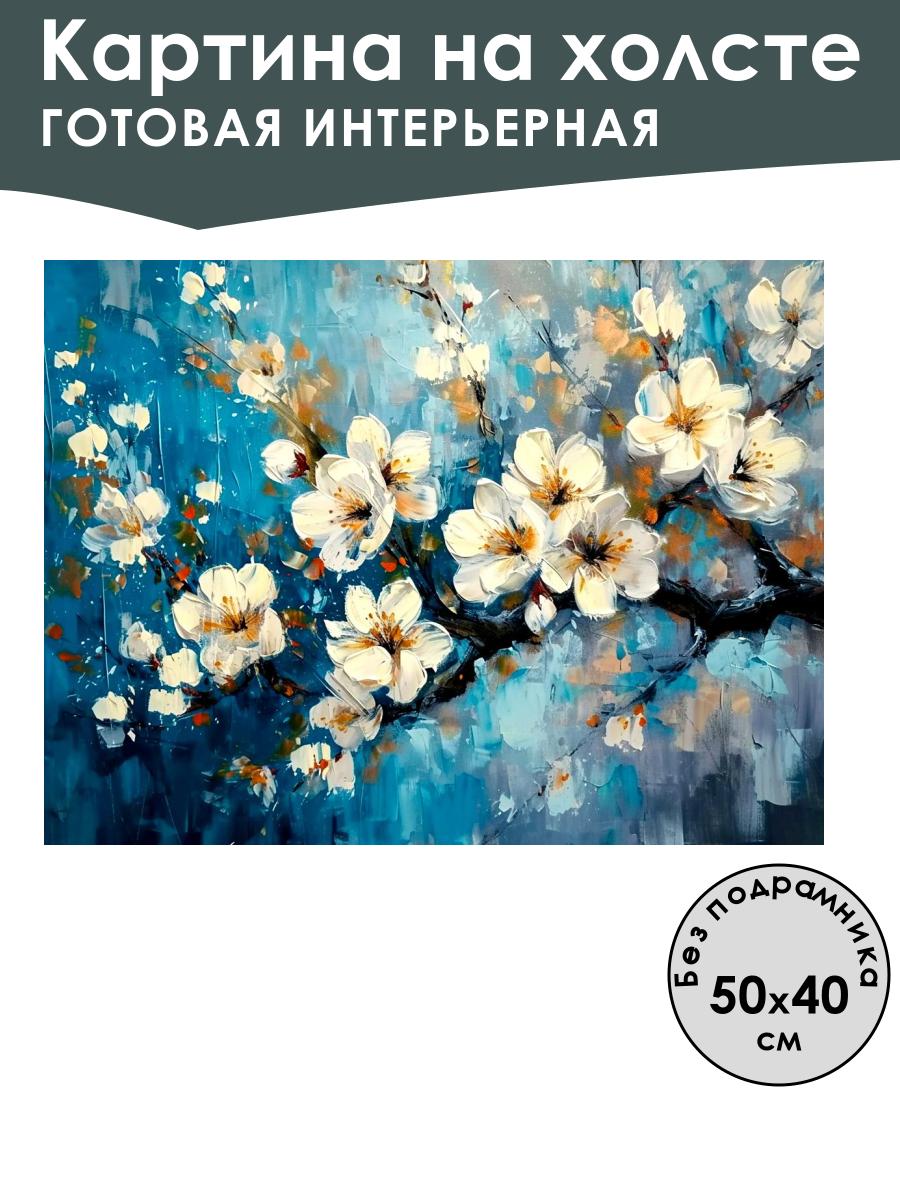 Картина на холсте
ГОТОВАЯ ИНТЕРЬЕРНАЯ

Без подрамника
50x40
см