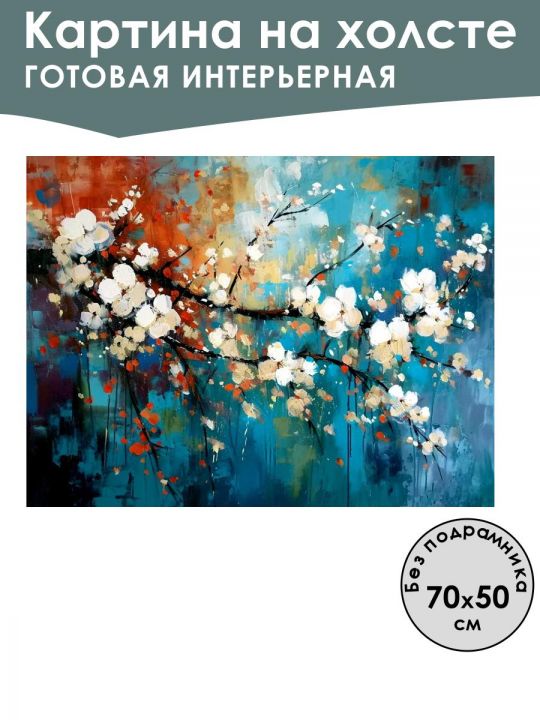 Картина на холсте
ГОТОВАЯ ИНТЕРЬЕРНАЯ

Без подрамника
70x50
см