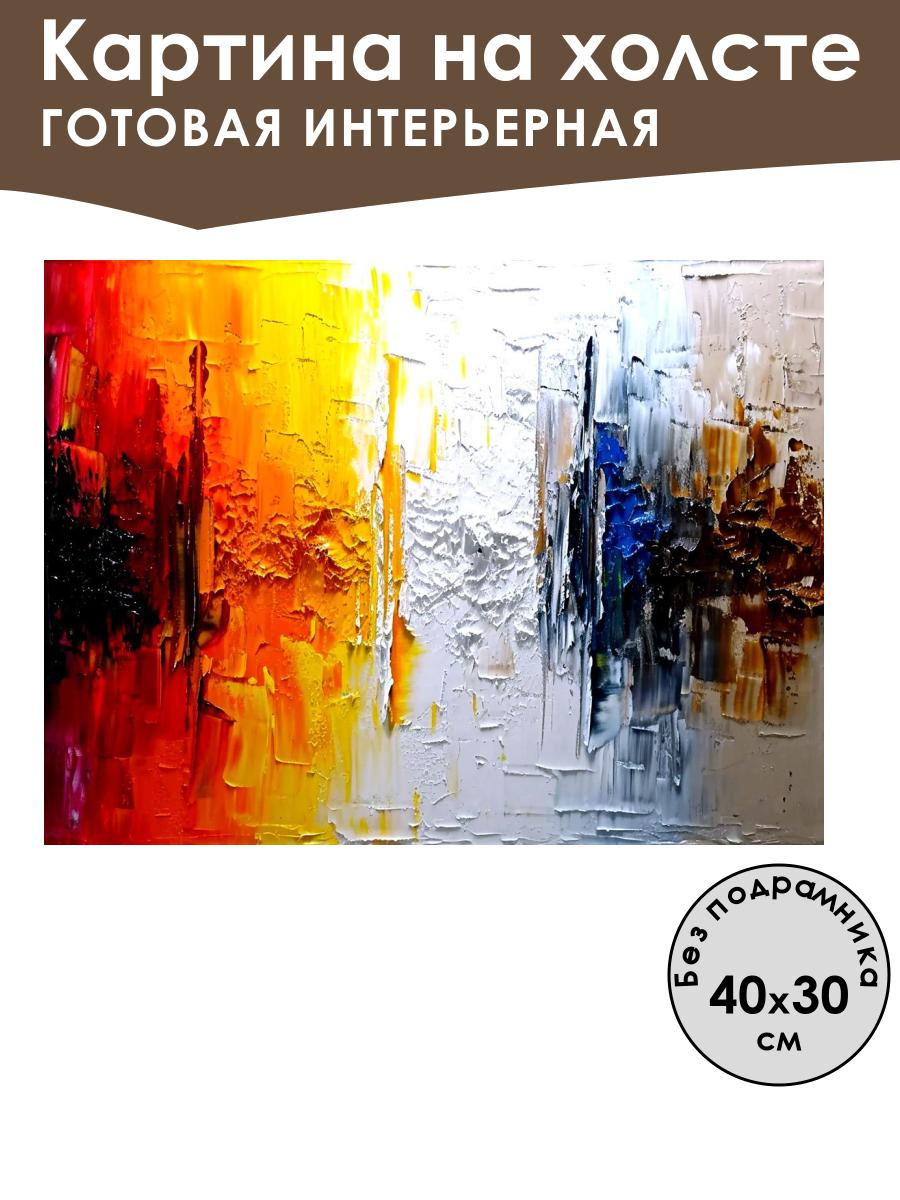 Картина на холсте
ГОТОВАЯ ИНТЕРЬЕРНАЯ

Без подрамника
40x30
см