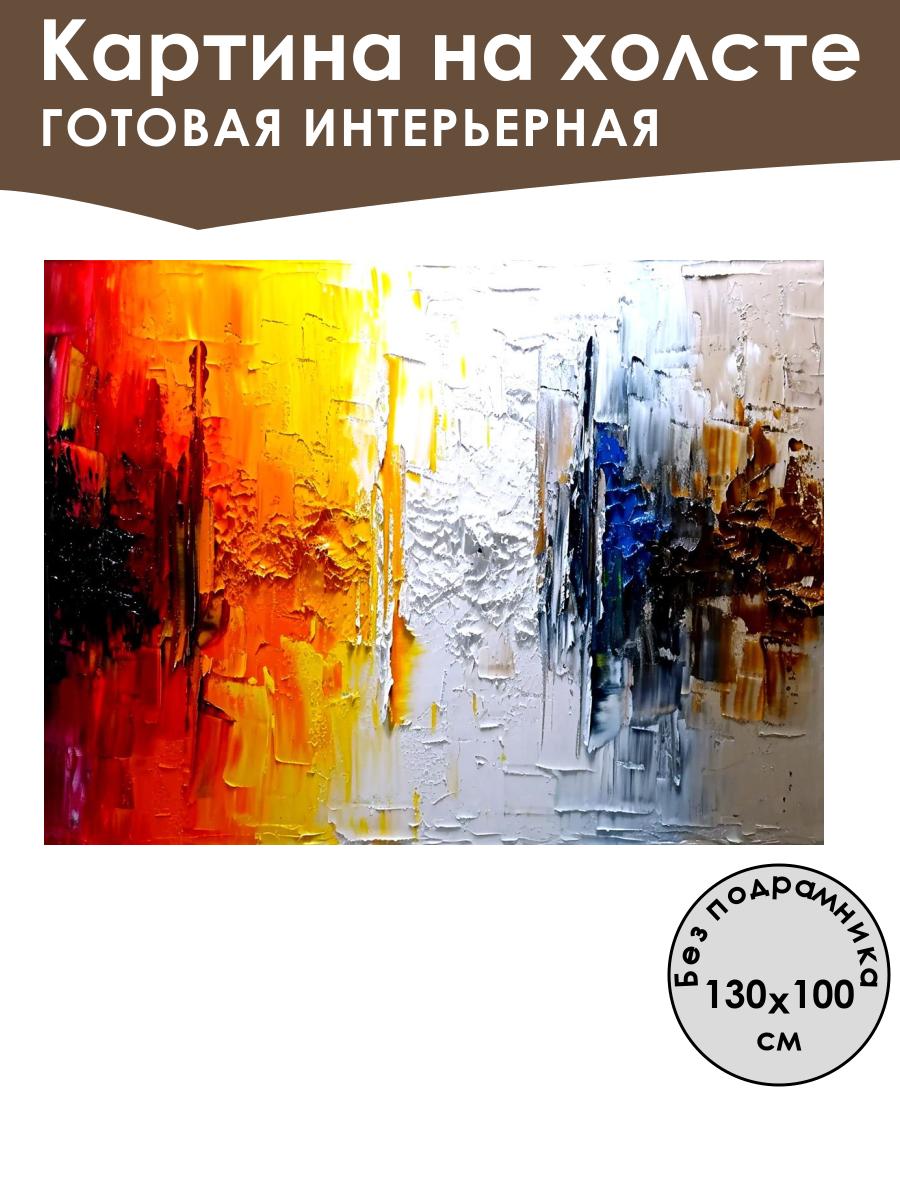 Картина на холсте
ГОТОВАЯ ИНТЕРЬЕРНАЯ

Без подрамника
130x100
см