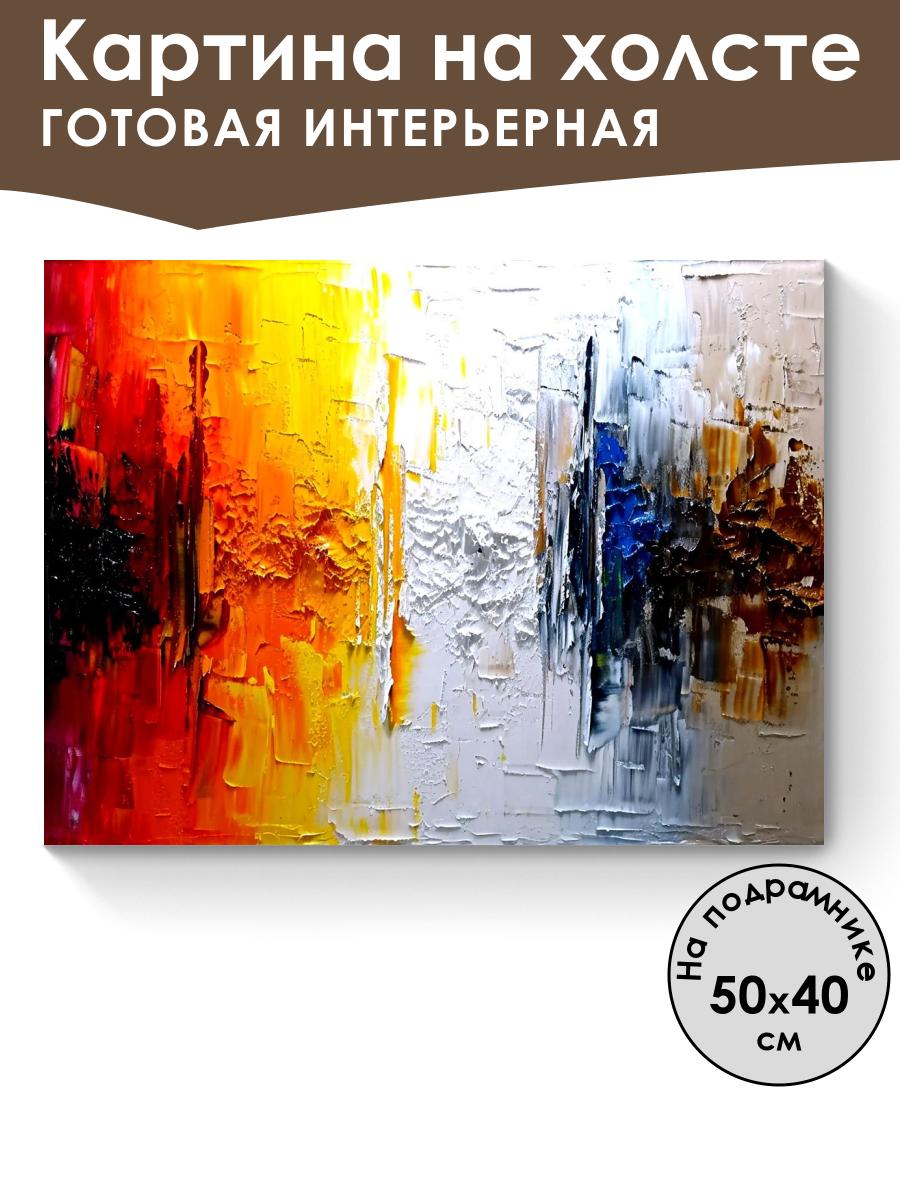 Картина на холсте
ГОТОВАЯ ИНТЕРЬЕРНАЯ

На подрамнике
50x40
см