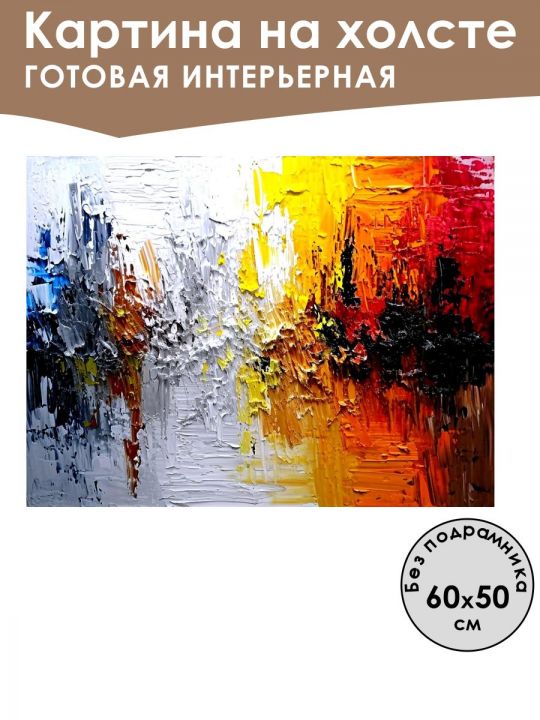 Картина на холсте
ГОТОВАЯ ИНТЕРЬЕРНАЯ

Без подрамника
60x50
см