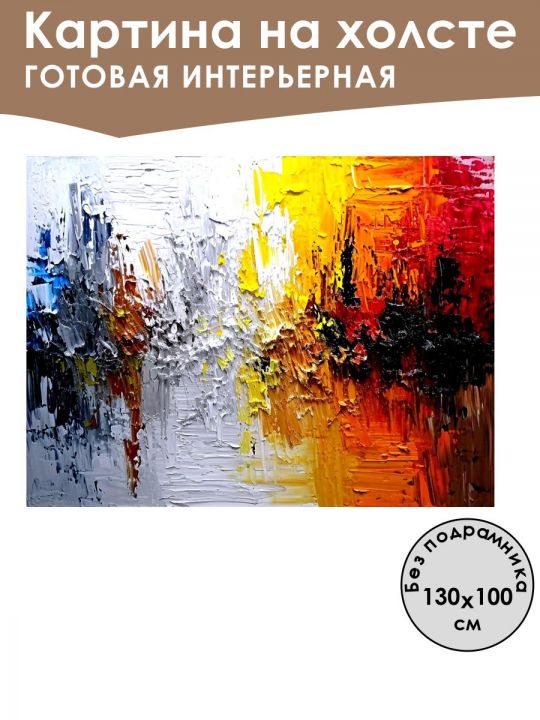 Картина на холсте
ГОТОВАЯ ИНТЕРЬЕРНАЯ

Без подрамника
130x100
см