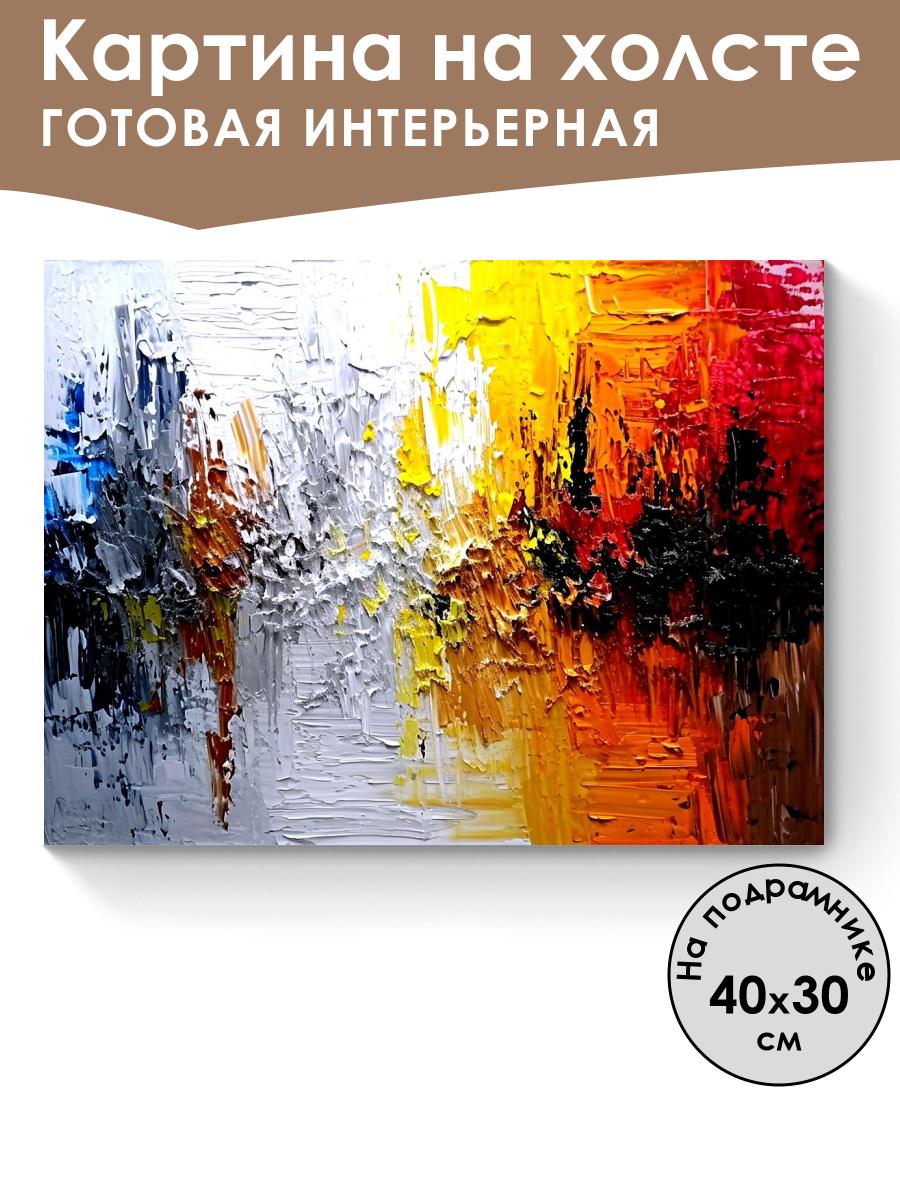 Картина на холсте
ГОТОВАЯ ИНТЕРЬЕРНАЯ

На подрамнике
40x30
см