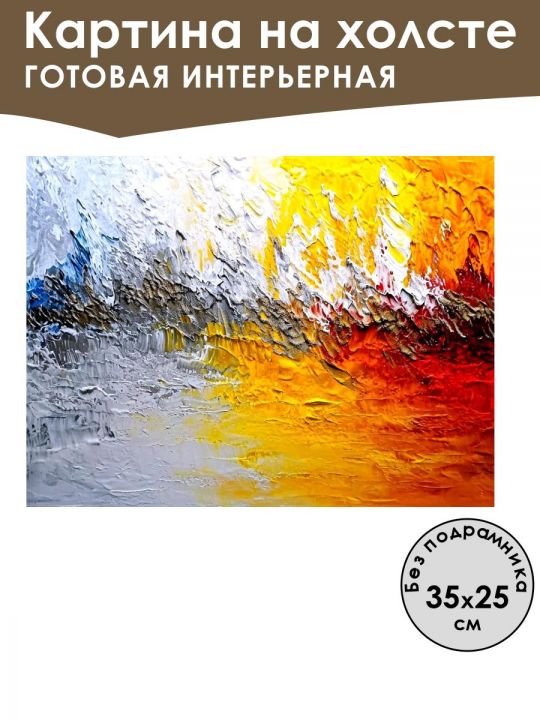 Картина на холсте
ГОТОВАЯ ИНТЕРЬЕРНАЯ

Без подрамника
35x25
см