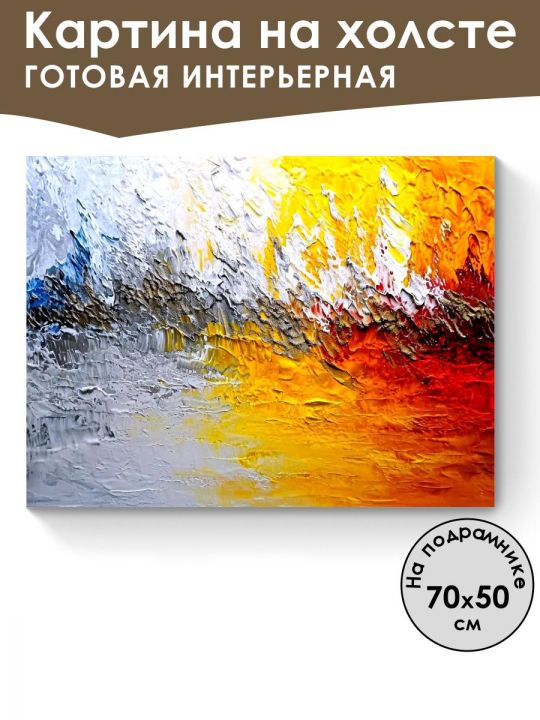 Картина на холсте
ГОТОВАЯ ИНТЕРЬЕРНАЯ

На подрамнике
70x50
см