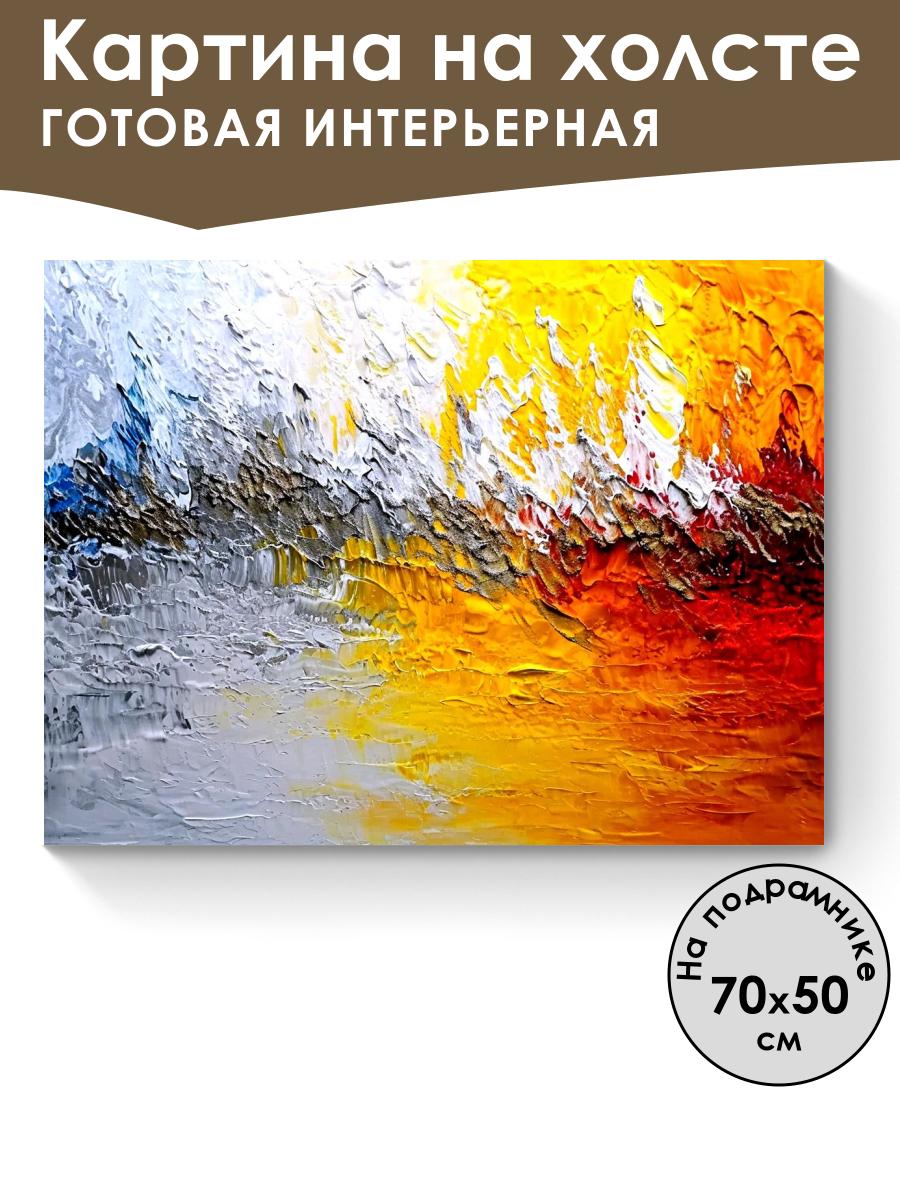 Картина на холсте
ГОТОВАЯ ИНТЕРЬЕРНАЯ

На подрамнике
70x50
см