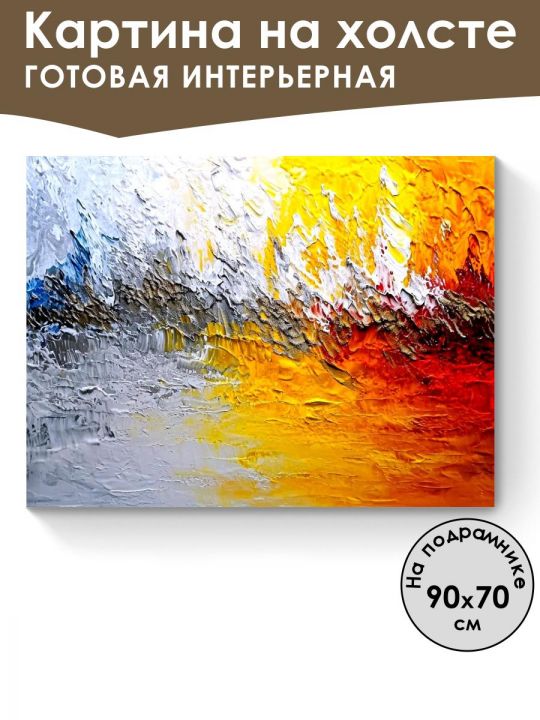 Картина на холсте
ГОТОВАЯ ИНТЕРЬЕРНАЯ

На подрамнике
90x70
см