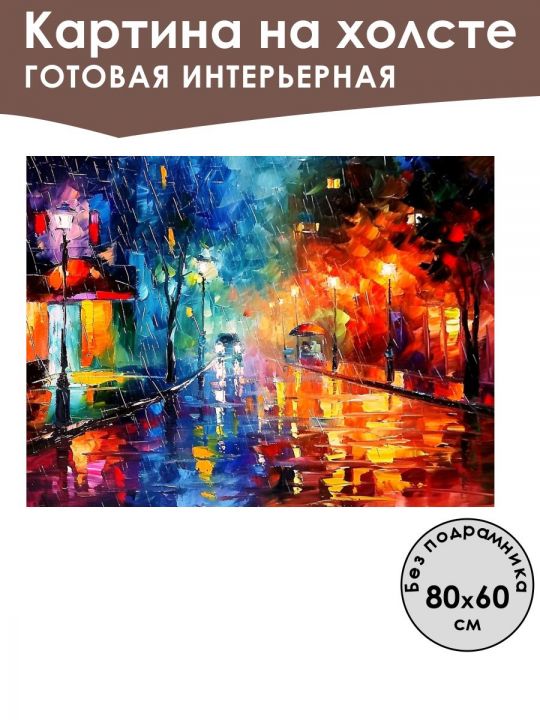 Картина на холсте
ГОТОВАЯ ИНТЕРЬЕРНАЯ

Без подрамника
80x60
см