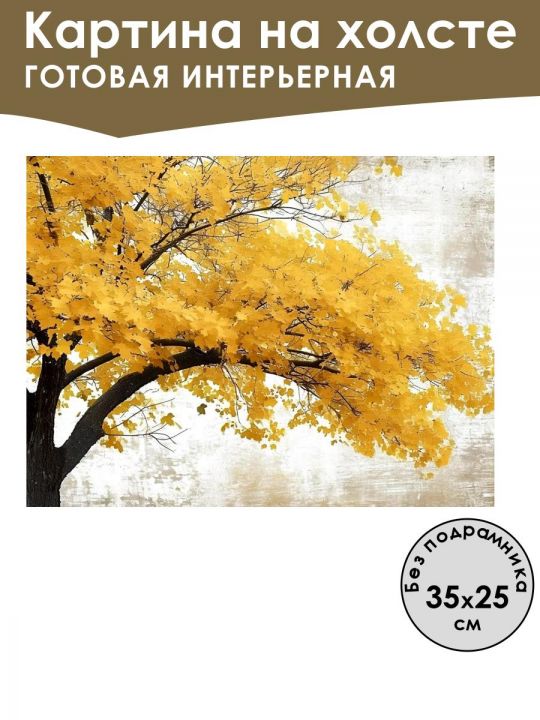 Картина на холсте
ГОТОВАЯ ИНТЕРЬЕРНАЯ

Без подрамника
35x25
см