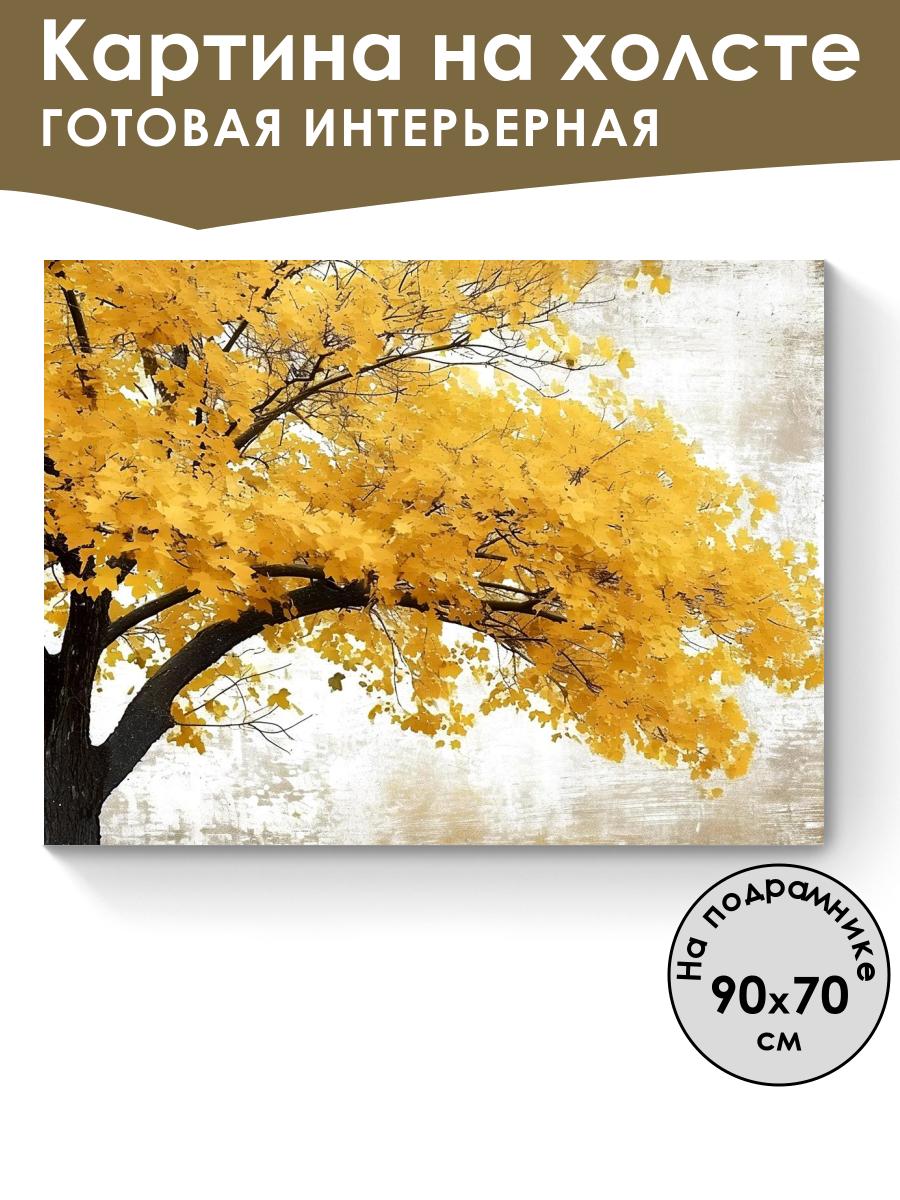 Картина на холсте
ГОТОВАЯ ИНТЕРЬЕРНАЯ

На подрамнике
90x70
см