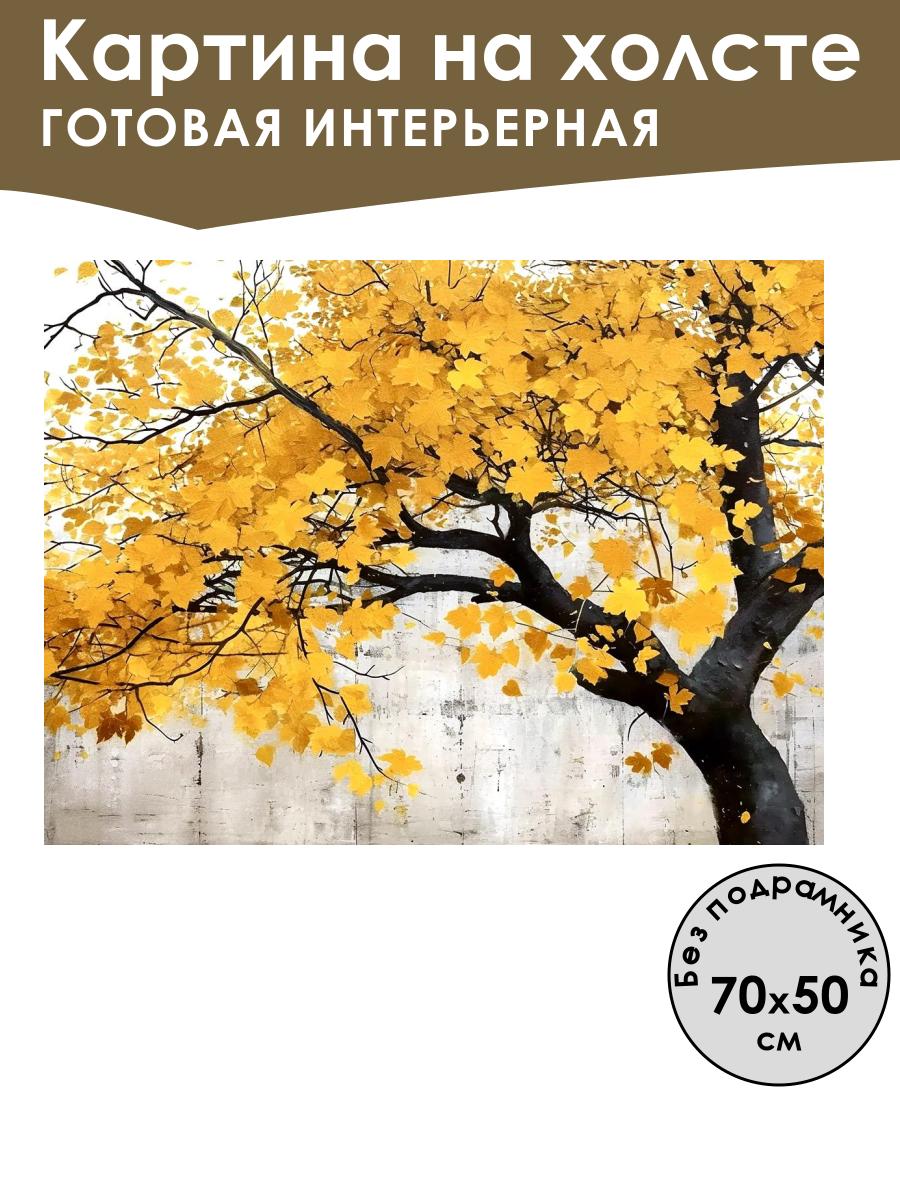 Картина на холсте
ГОТОВАЯ ИНТЕРЬЕРНАЯ

Без подрамника
70x50
см