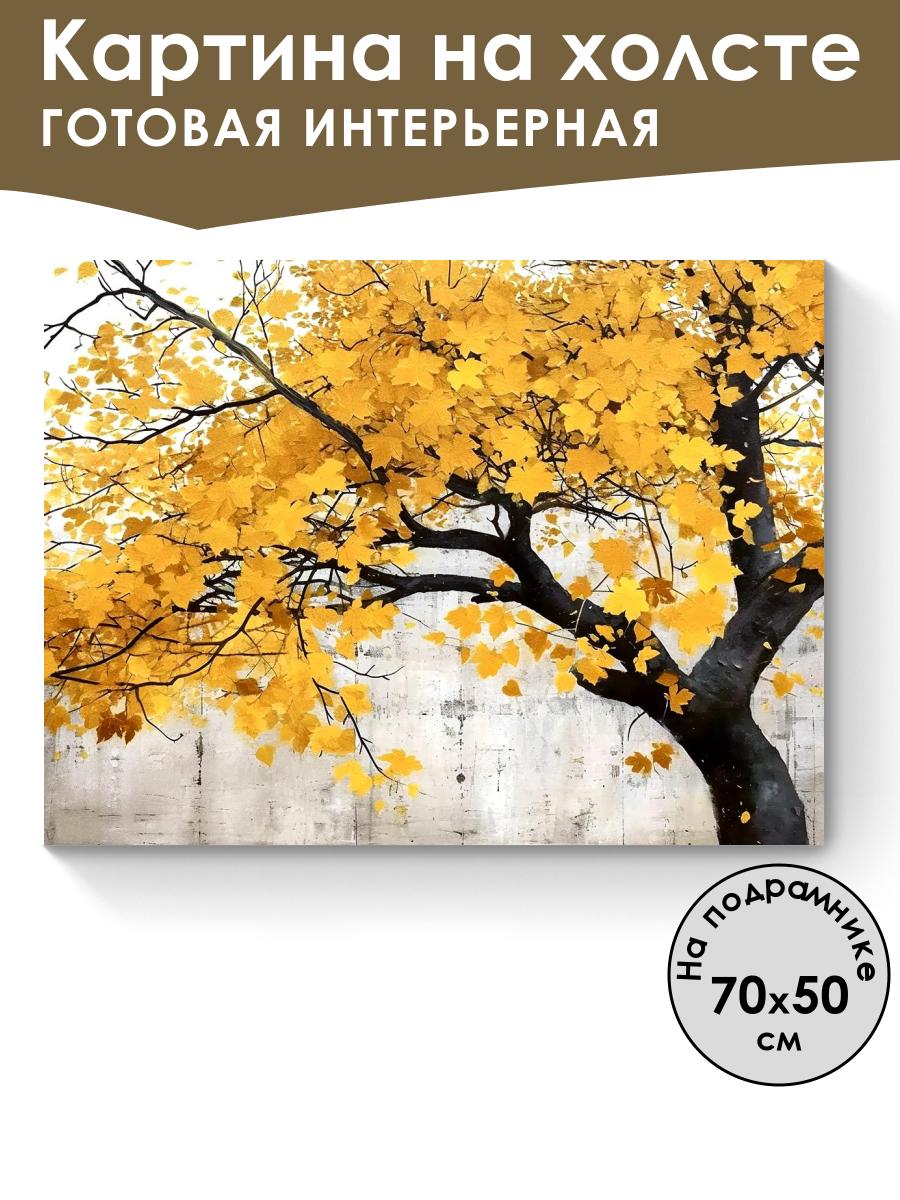 Картина на холсте
ГОТОВАЯ ИНТЕРЬЕРНАЯ

На подрамнике
70x50
см