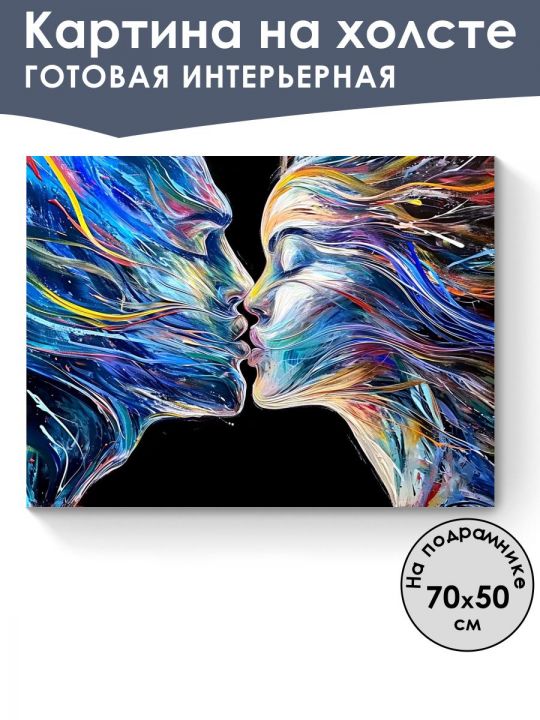 Картина на холсте
ГОТОВАЯ ИНТЕРЬЕРНАЯ

На подрамнике
70x50
см