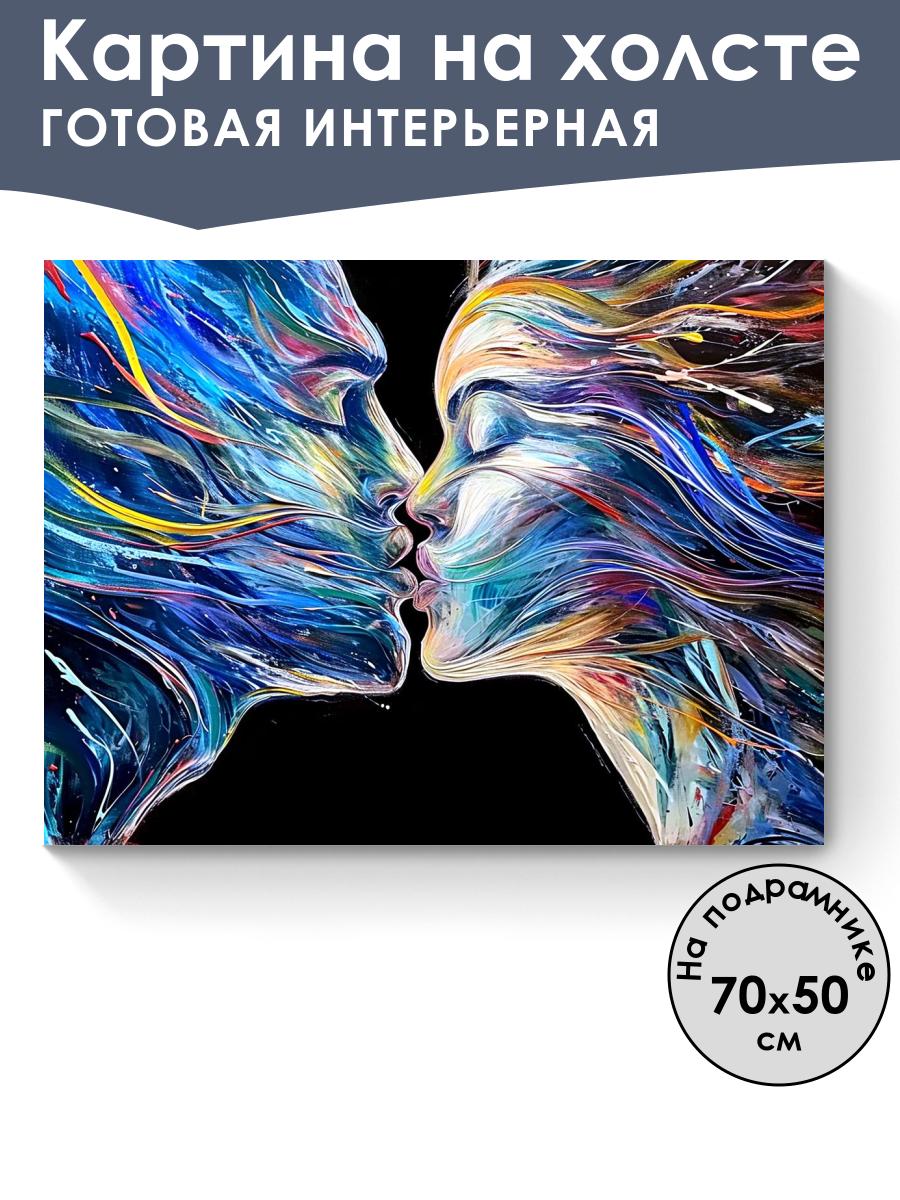 Картина на холсте
ГОТОВАЯ ИНТЕРЬЕРНАЯ

На подрамнике
70x50
см