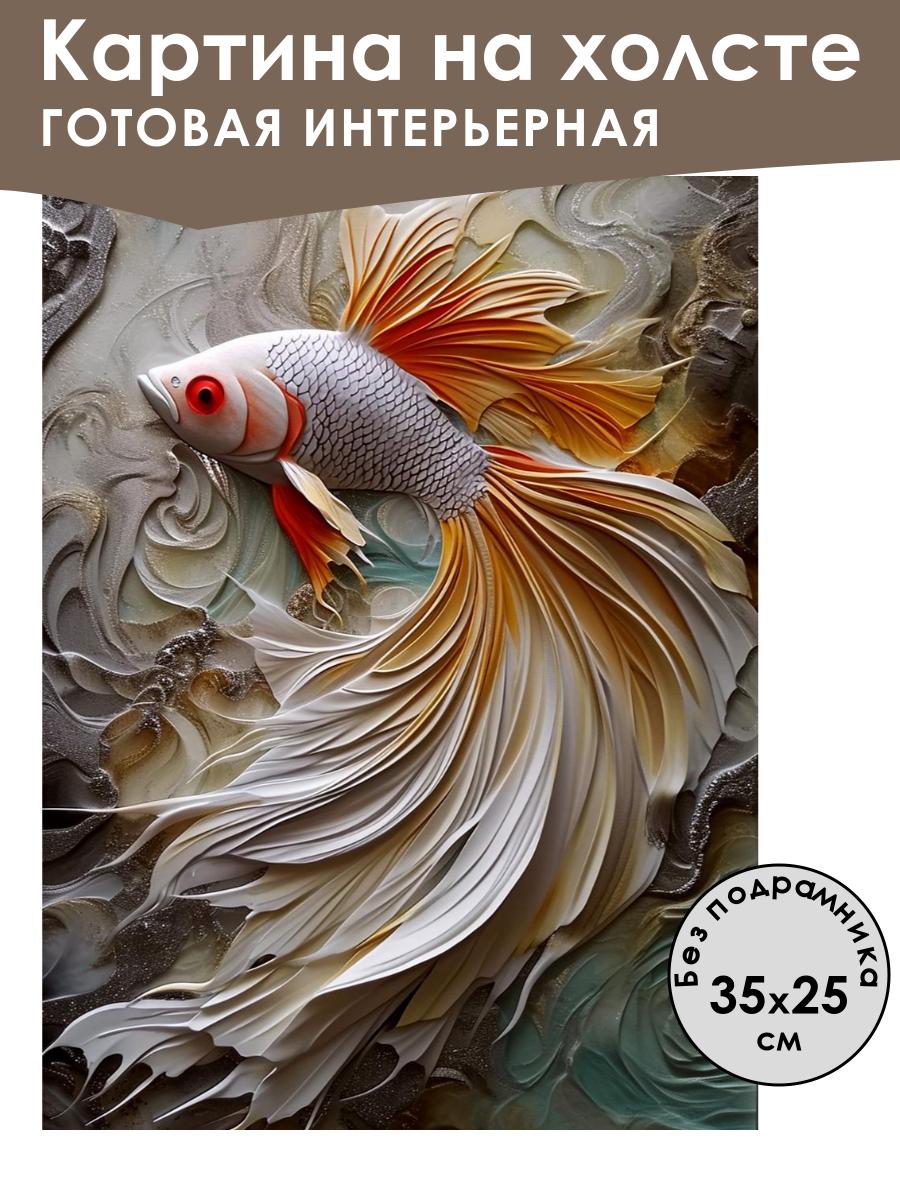 Картина на холсте
ГОТОВАЯ ИНТЕРЬЕРНАЯ

Без подрамника
35x25
см