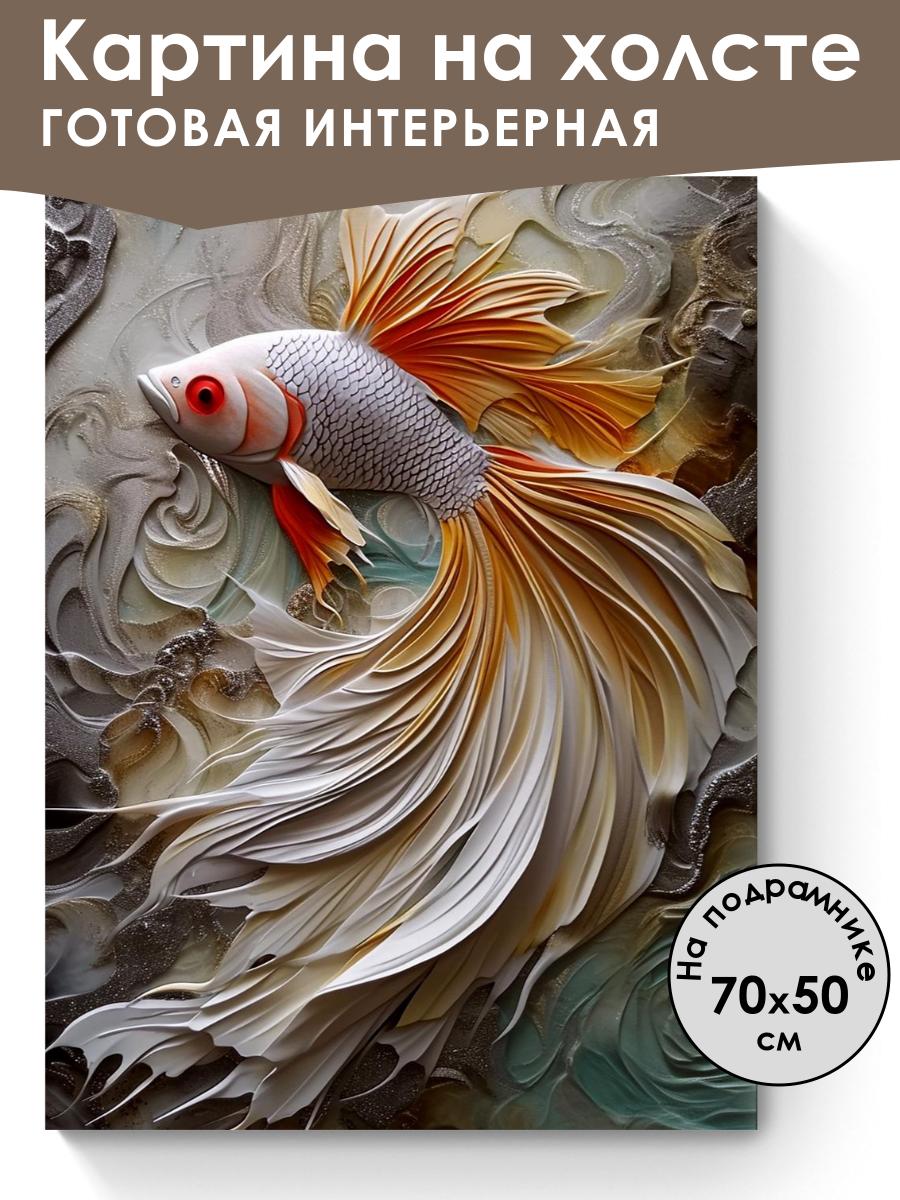 Картина на холсте
ГОТОВАЯ ИНТЕРЬЕРНАЯ

На подрамнике
70x50
см