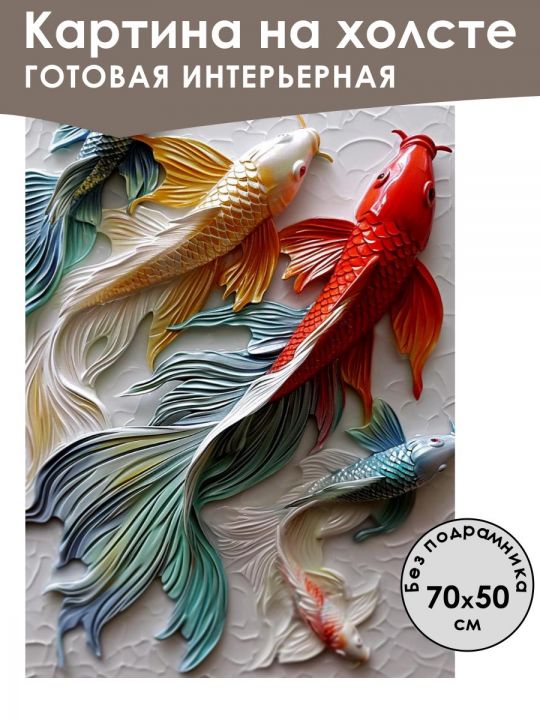 Картина на холсте
ГОТОВАЯ ИНТЕРЬЕРНАЯ

Без подрамника
70x50
см