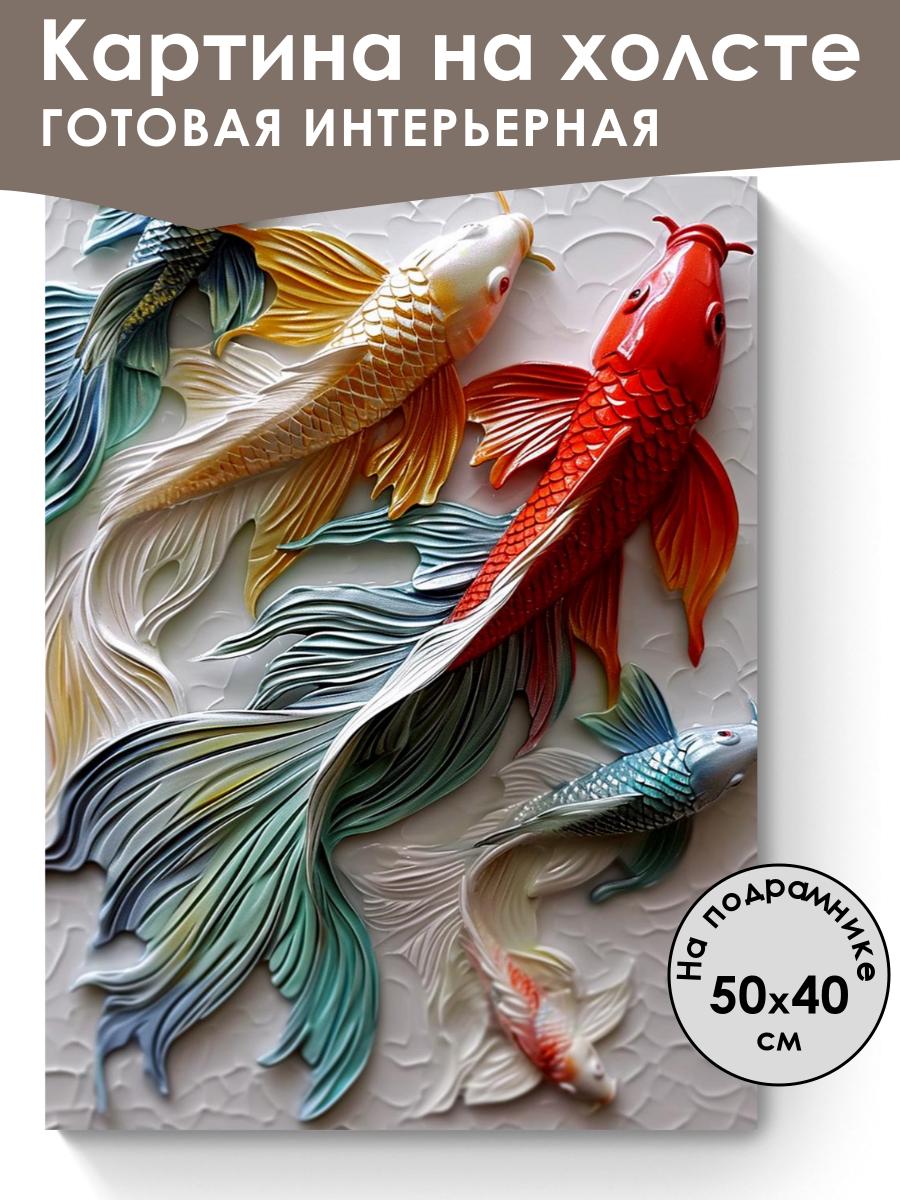 Картина на холсте
ГОТОВАЯ ИНТЕРЬЕРНАЯ

На подрамнике
50x40
см