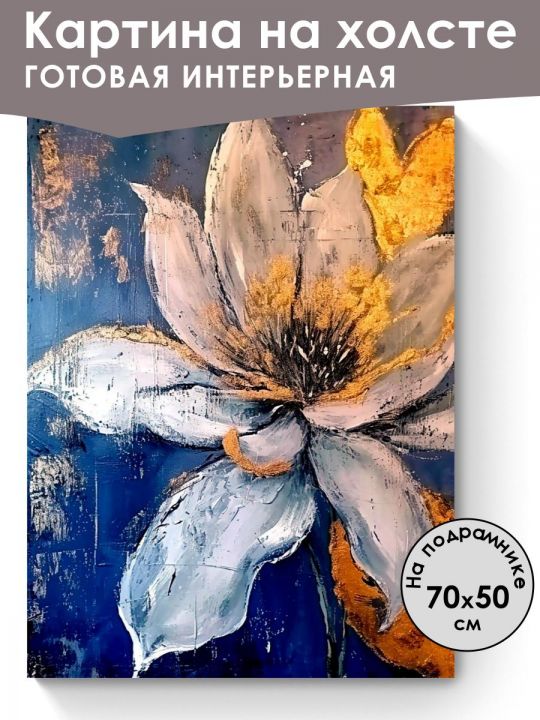 Картина на холсте
ГОТОВАЯ ИНТЕРЬЕРНАЯ

На подрамнике
70x50
см