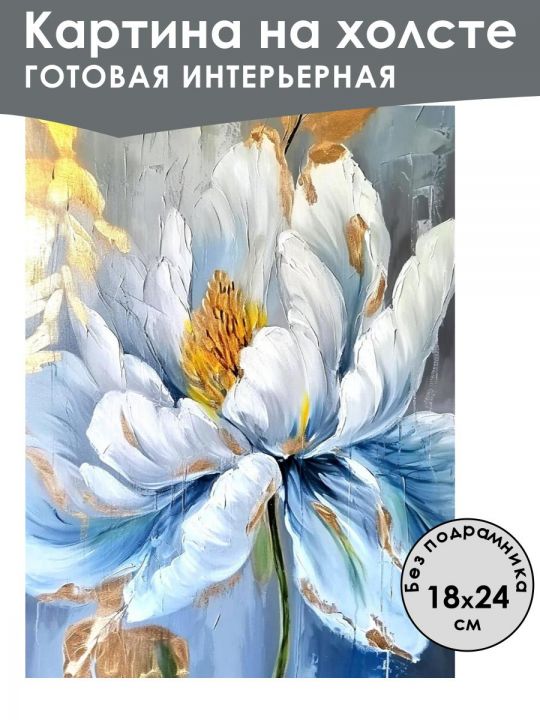 Картина на холсте
ГОТОВАЯ ИНТЕРЬЕРНАЯ

Без подрамника
18x24
см