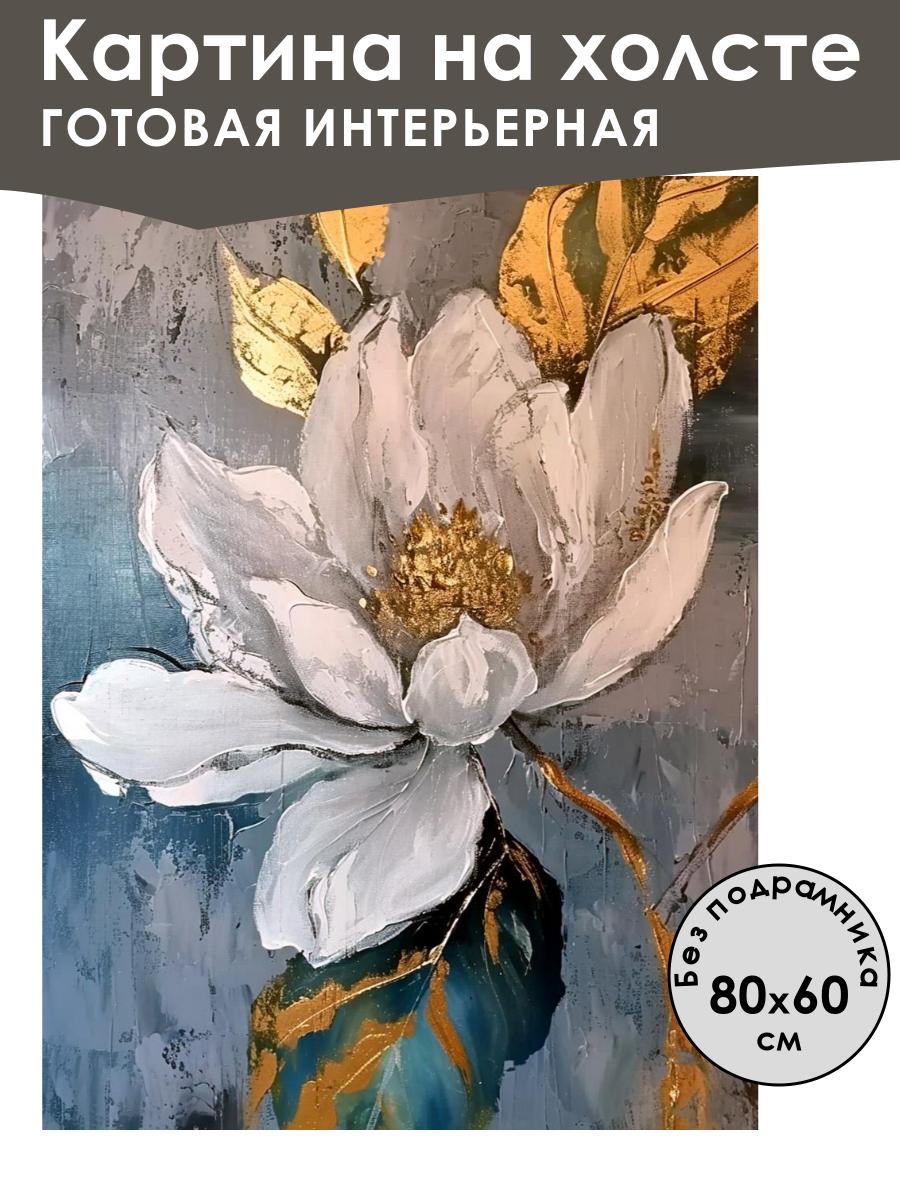 Картина на холсте
ГОТОВАЯ ИНТЕРЬЕРНАЯ

Без подрамника
80x60
см