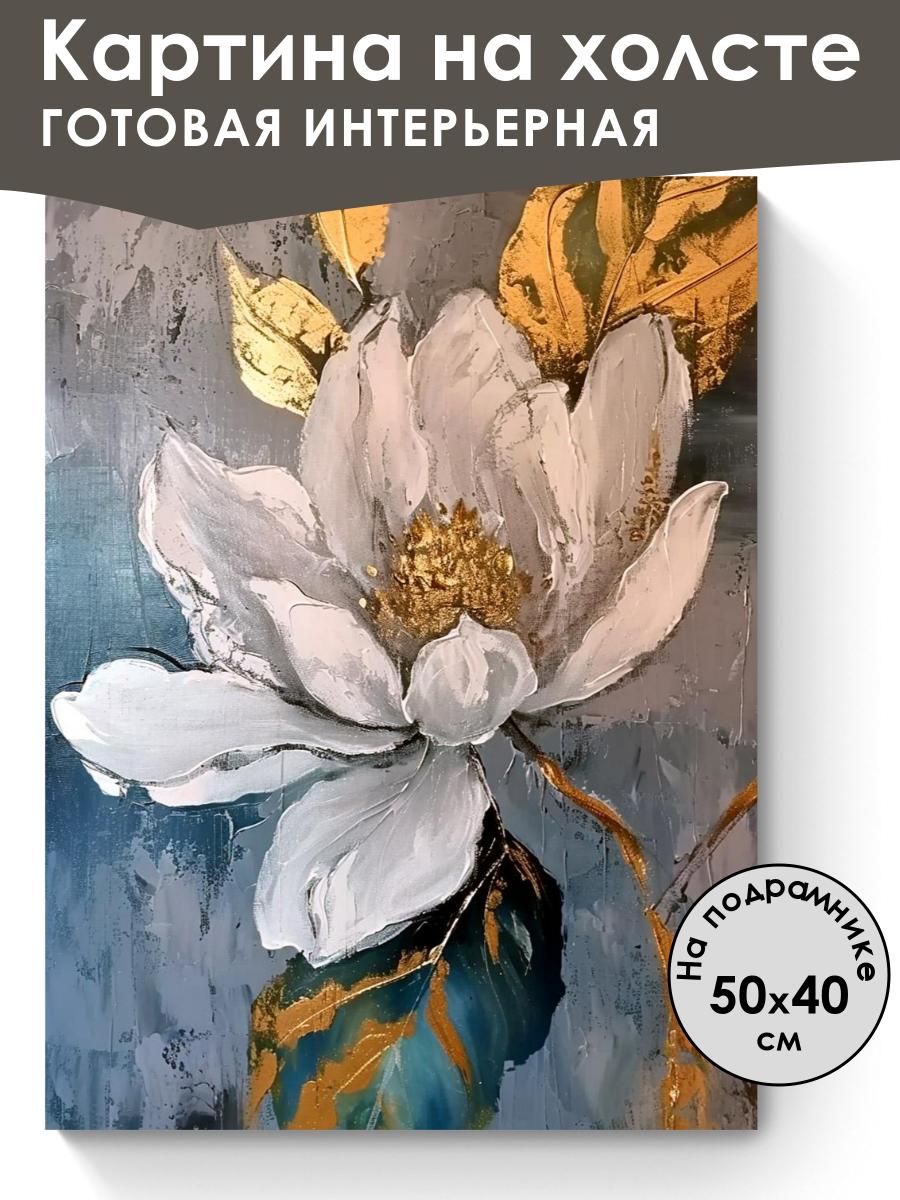 Картина на холсте
ГОТОВАЯ ИНТЕРЬЕРНАЯ

На подрамнике
50x40
см